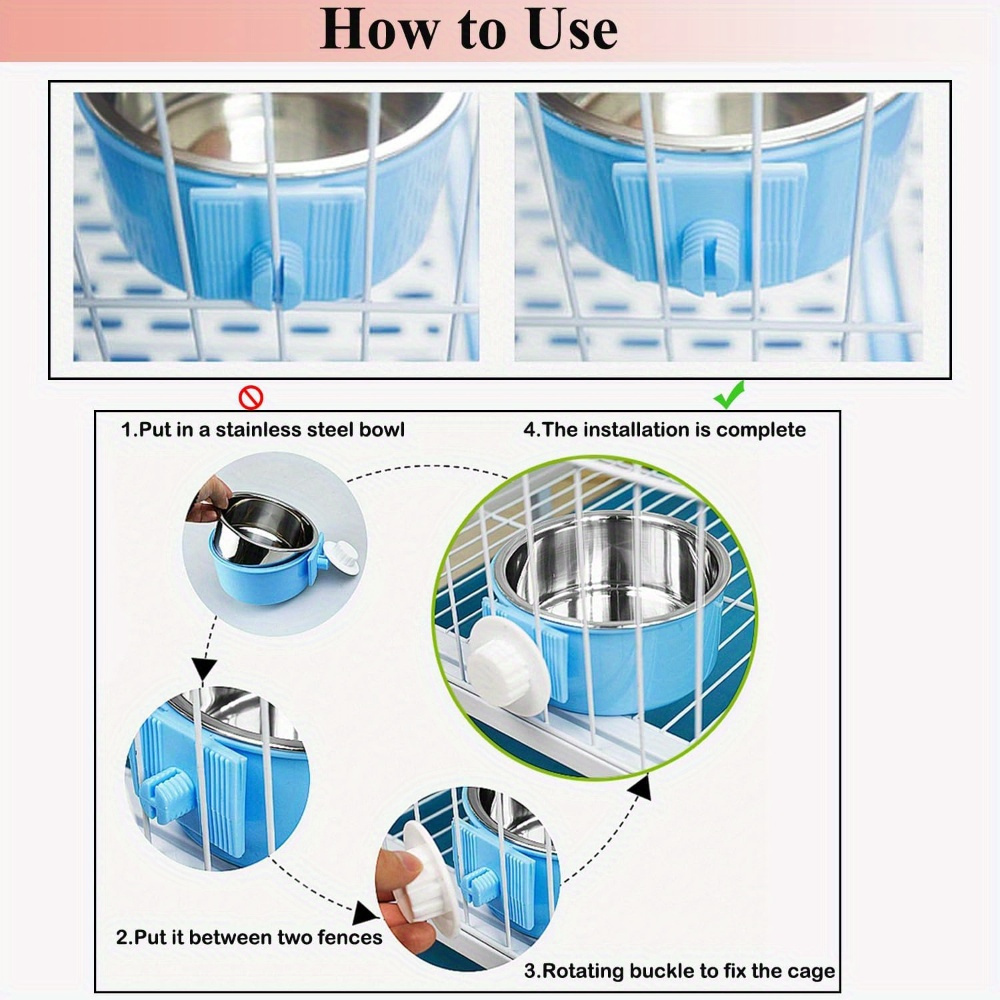 How to Use

1.Put in a stainless steel bowl

4.The installation is complete

2.Put it between two fences

3.Rotating buckle to fix the cage