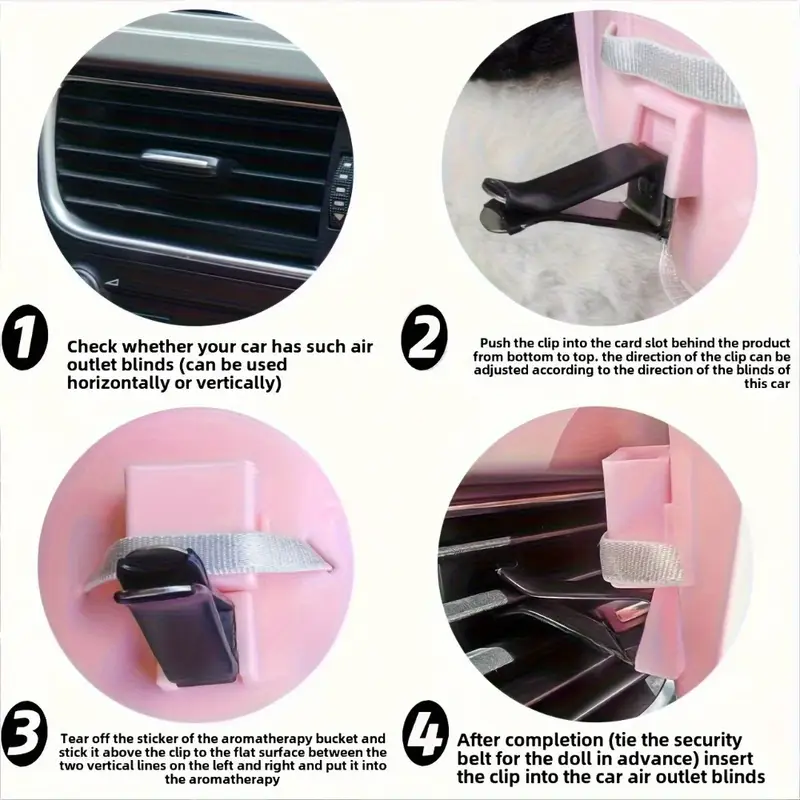 1

Check whether your car has such air outlet blinds (can be used horizontally or vertically)

2

Push the clip into the card slot behind the product from bottom to top. the direction of the clip can be adjusted according to the direction of the blinds of this car

3

Tear off the sticker of the aromatherapy bucket and stick it above the clip to the flat surface between the two vertical lines on the left and right and put it into the aromatherapy

4

After completion (tie the security belt for the doll in advance) insert the clip into the car air outlet blinds