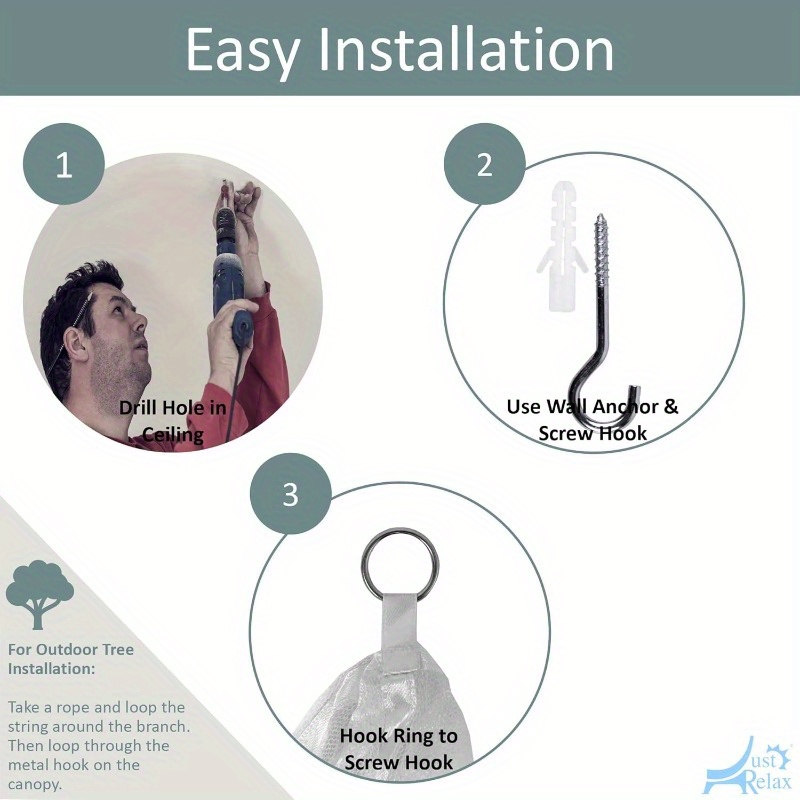 Easy Installation

1

Drill Hole in Ceiling

2

Use Wall Anchor & Screw Hook

3

Hook Ring to Screw Hook

For Outdoor Tree Installation:

Take a rope and loop the string around the branch. Then loop through the metal hook on the canopy.

Just Relax