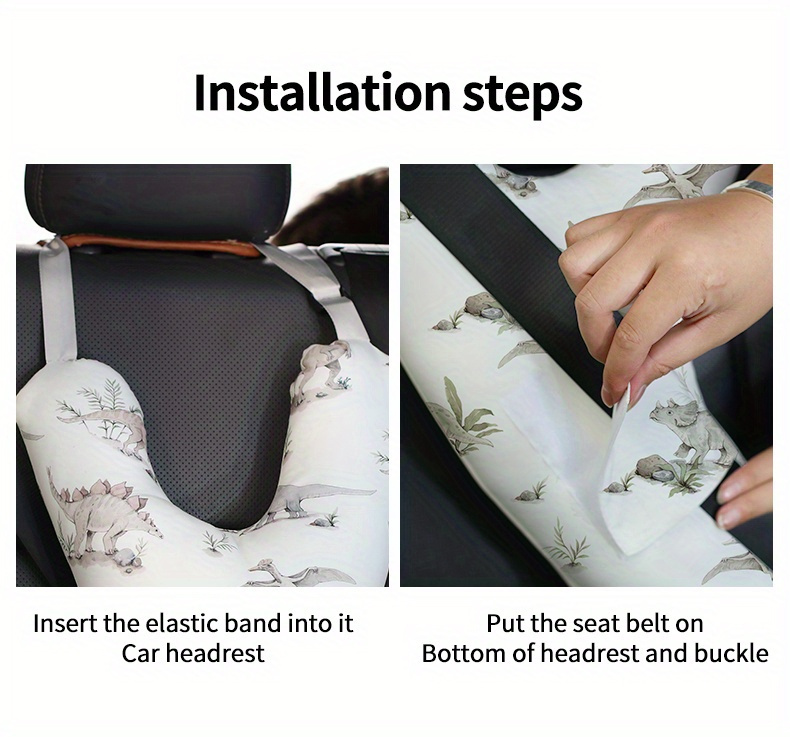 Installation steps

Insert the elastic band into it
Car headrest

Put the seat belt on
Bottom of headrest and buckle