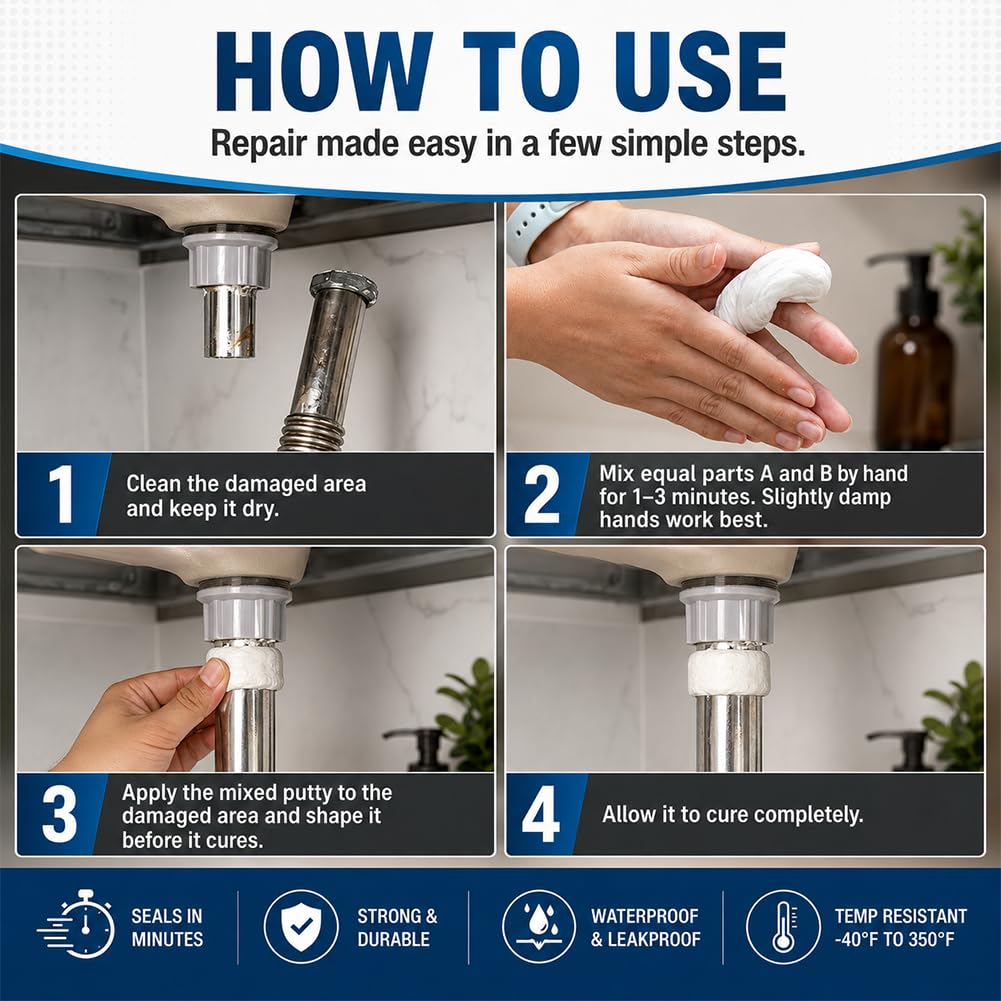 HOW TO USE

Repair made easy in a few simple steps.

1 Clean the damaged area and keep it dry.

2 Mix equal parts A and B by hand for 1–3 minutes. Slightly damp hands work best.

3 Apply the mixed putty to the damaged area and shape it before it cures.

4 Allow it to cure completely.

SEALS IN MINUTES

STRONG & DURABLE

WATERPROOF & LEAKPROOF

TEMP RESISTANT -40°F TO 350°F