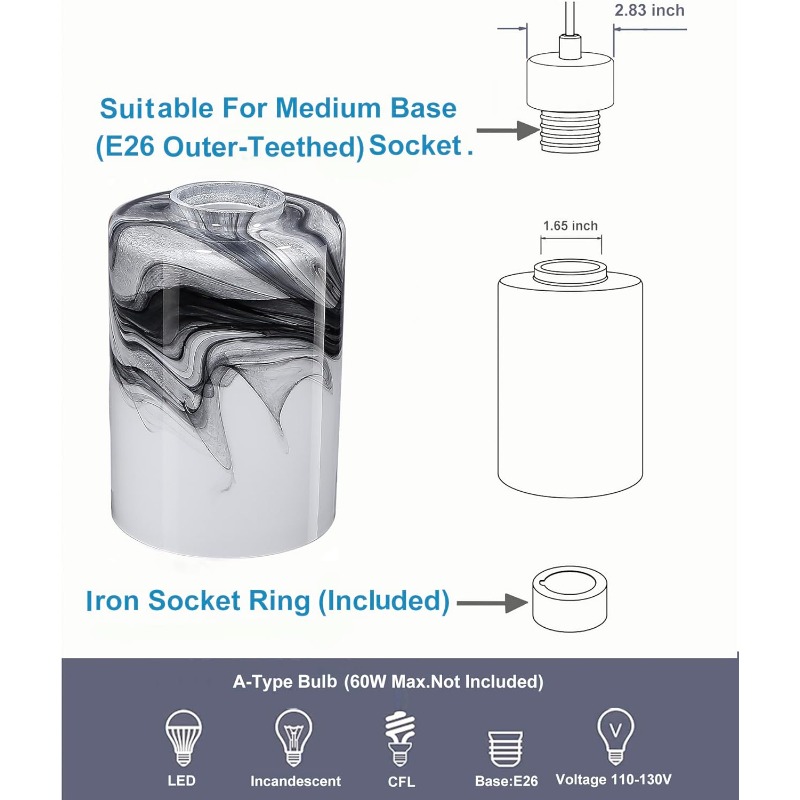 2.83 inch

Suitable For Medium Base (E26 Outer-Teethed) Socket .

1.65 inch

Iron Socket Ring (Included)

A-Type Bulb (60W Max.Not Included)

LED

Incandescent

CFL

Base:E26

V

Voltage 110-130V