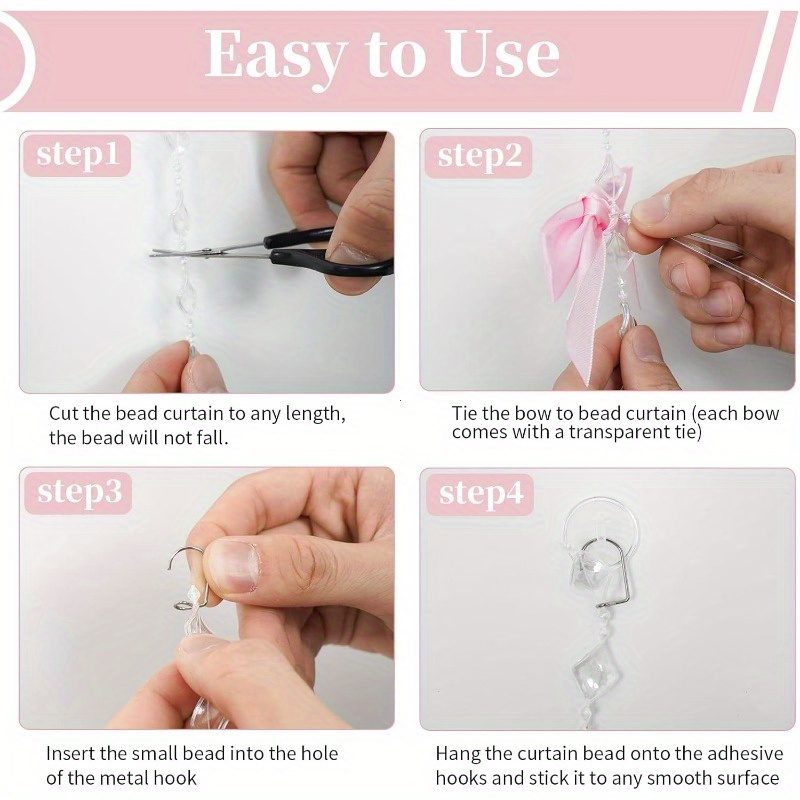 Easy to Use

step1

Cut the bead curtain to any length, the bead will not fall.

step2

Tie the bow to bead curtain (each bow comes with a transparent tie)

step3

Insert the small bead into the hole of the metal hook

step4

Hang the curtain bead onto the adhesive hooks and stick it to any smooth surface