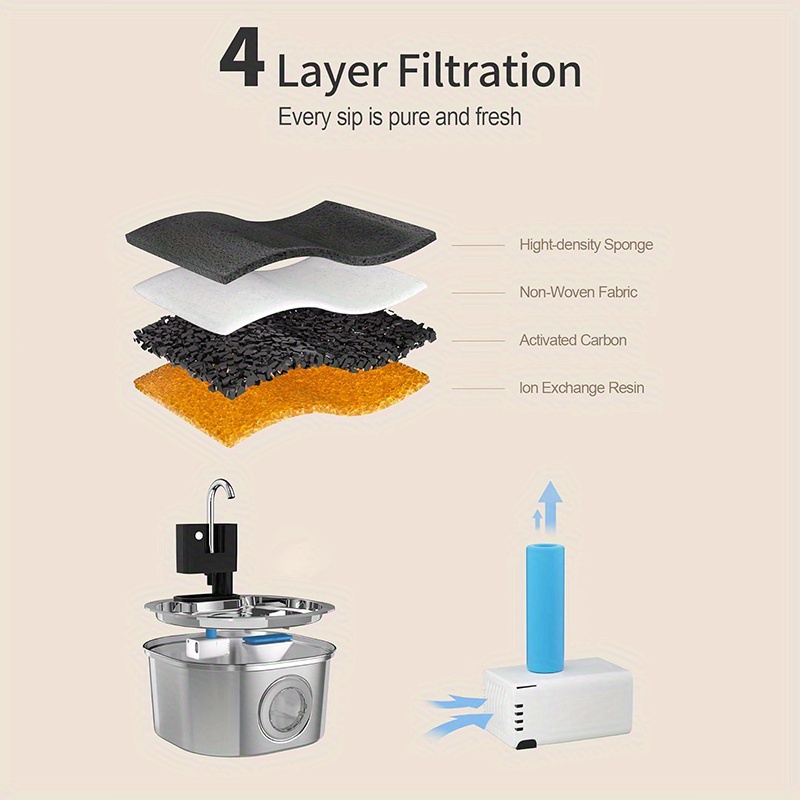 4 Layer Filtration

Every sip is pure and fresh

Hight-density Sponge

Non-Woven Fabric

Activated Carbon

Ion Exchange Resin