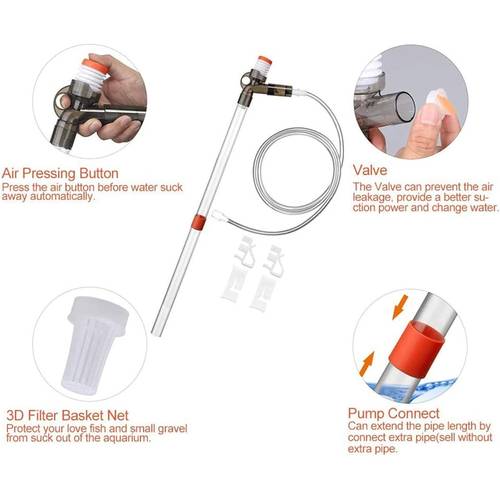 Air Pressing Button
Press the air button before water suck away automatically.

Valve
The Valve can prevent the air leakage, provide a better suction power and change water.

3D Filter Basket Net
Protect your love fish and small gravel from suck out of the aquarium.

Pump Connect
Can extend the pipe length by connect extra pipe(sell without extra pipe.