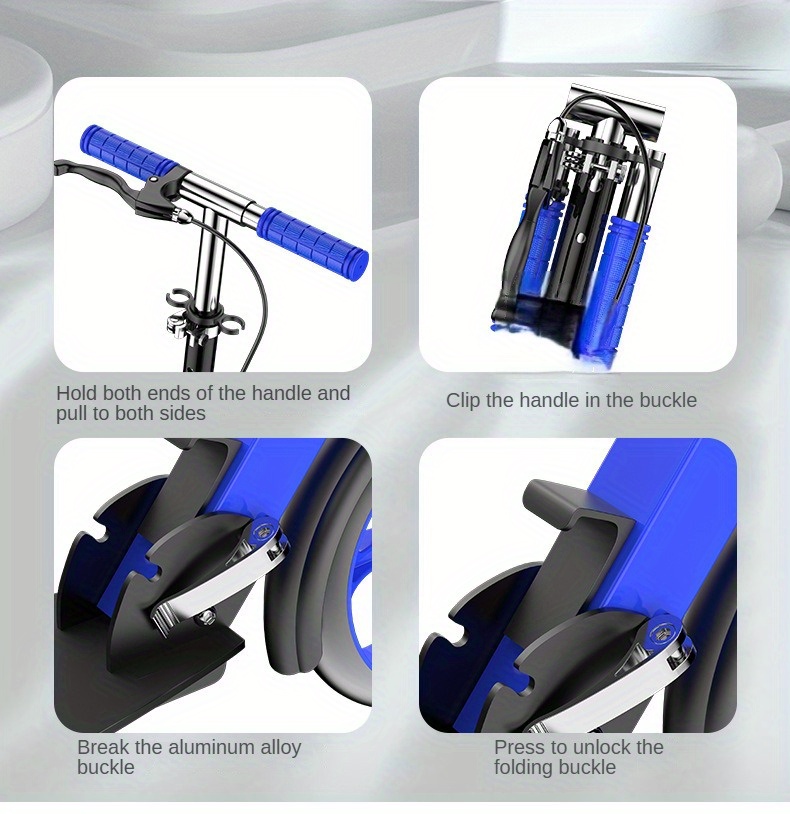 Hold both ends of the handle and pull to both sides

Clip the handle in the buckle

Break the aluminum alloy buckle

Press to unlock the folding buckle