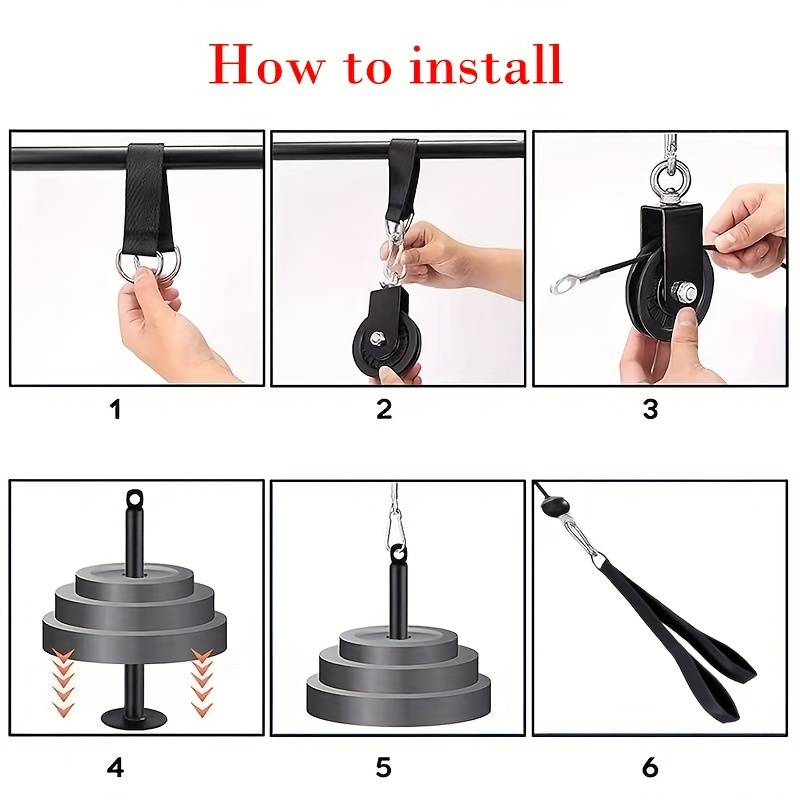 How to install

1

2

3

4

5

6