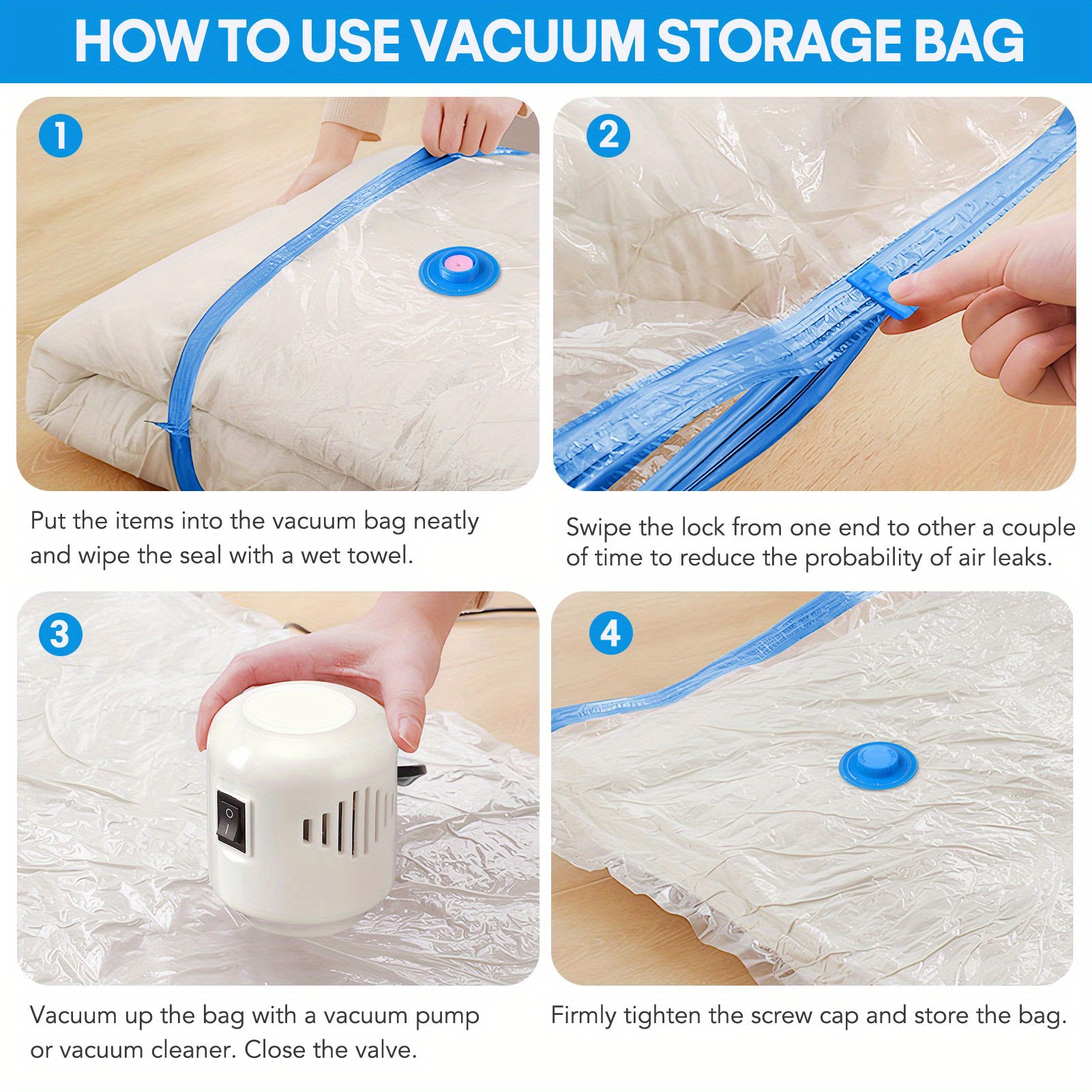 HOW TO USE VACUUM STORAGE BAG

1

Put the items into the vacuum bag neatly and wipe the seal with a wet towel.

2

Swipe the lock from one end to other a couple of time to reduce the probability of air leaks.

3

Vacuum up the bag with a vacuum pump or vacuum cleaner. Close the valve.

4

Firmly tighten the screw cap and store the bag.