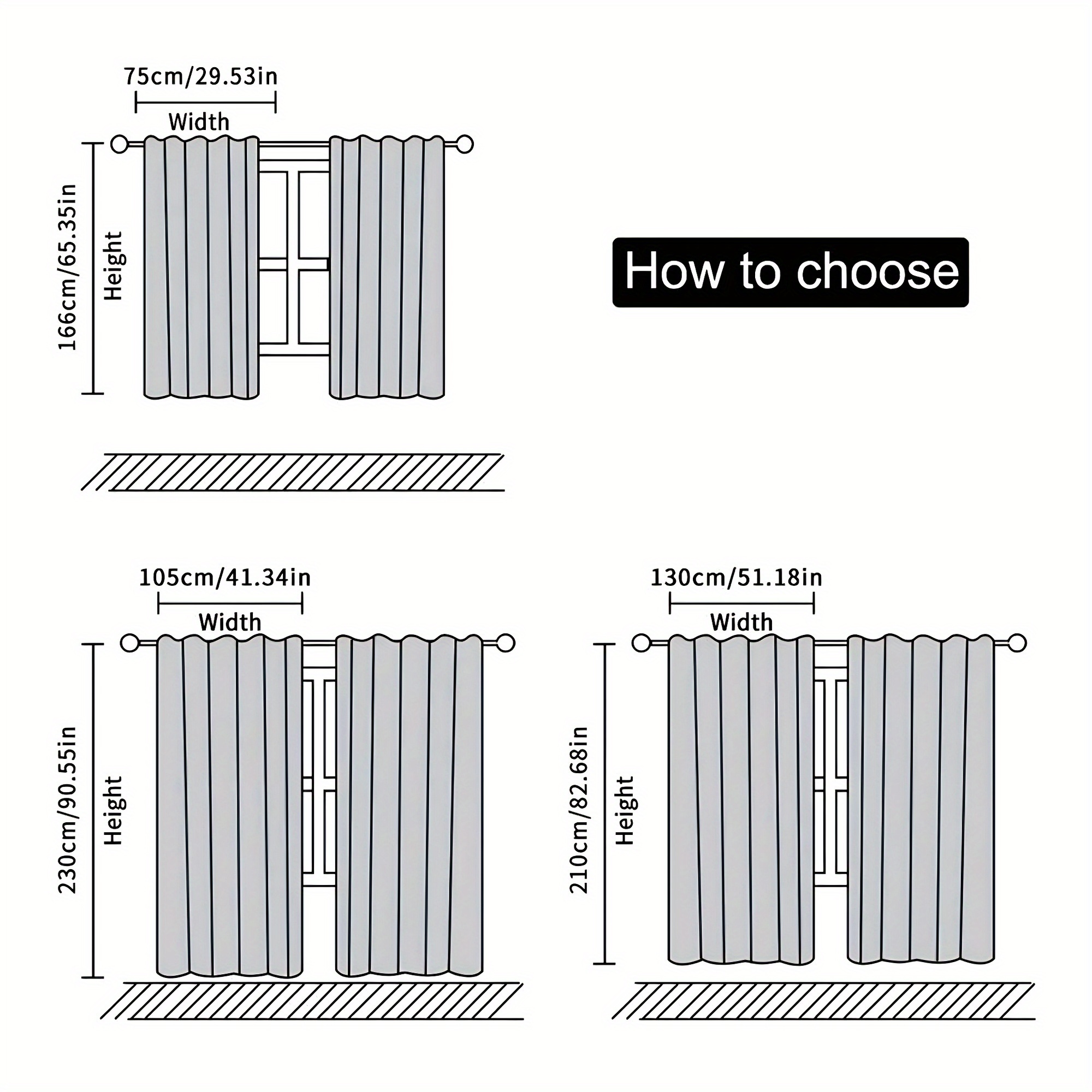 75cm/29.53in

Width

166cm/65.35in

Height

How to choose

105cm/41.34in

Width

230cm/90.55in

Height

130cm/51.18in

Width

210cm/82.68in

Height