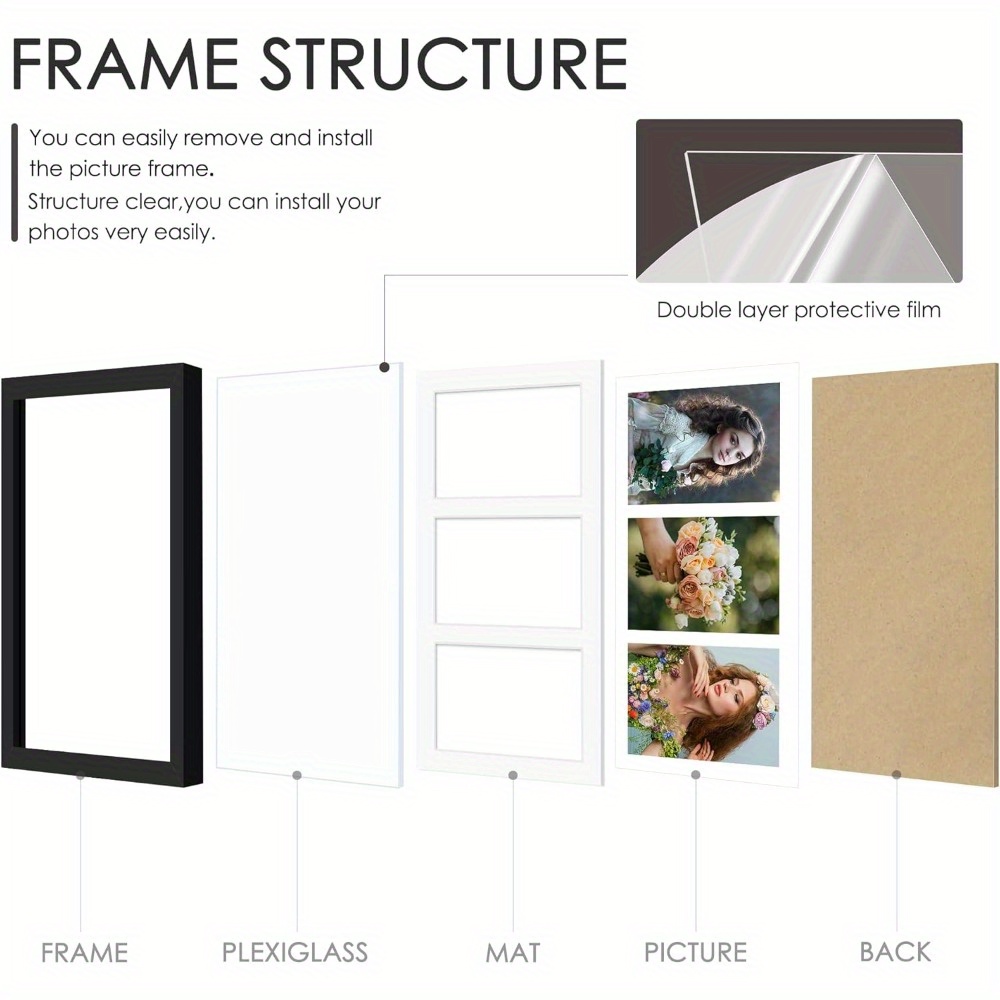 FRAME STRUCTURE

You can easily remove and install the picture frame.
Structure clear,you can install your photos very easily.

Double layer protective film

FRAME

PLEXIGLASS

MAT

PICTURE

BACK