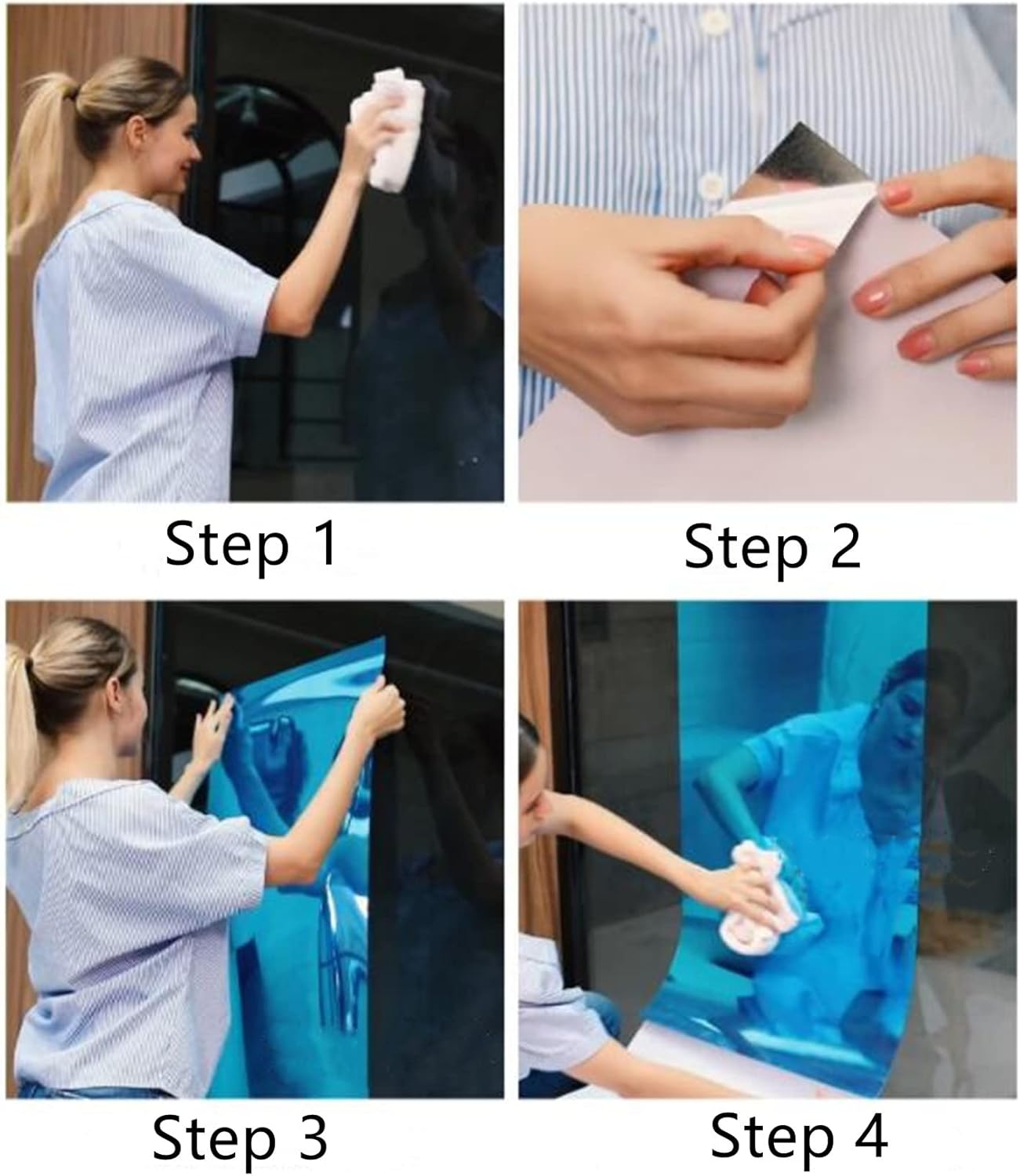 Step 1

Step 2

Step 3

Step 4