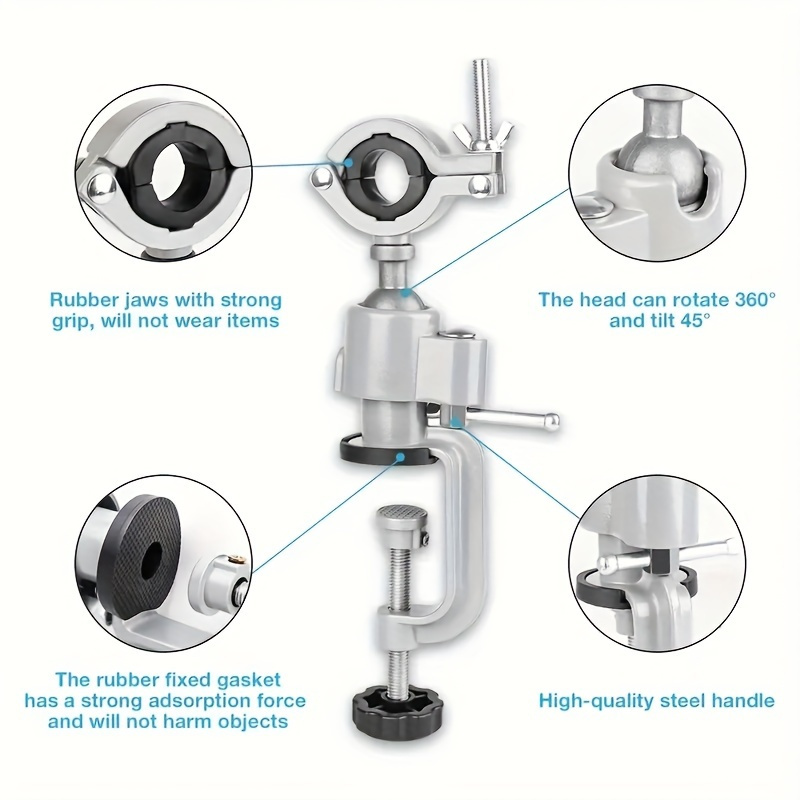 Rubber jaws with strong grip, will not wear items

The head can rotate 360° and tilt 45°

The rubber fixed gasket has a strong adsorption force and will not harm objects

High-quality steel handle