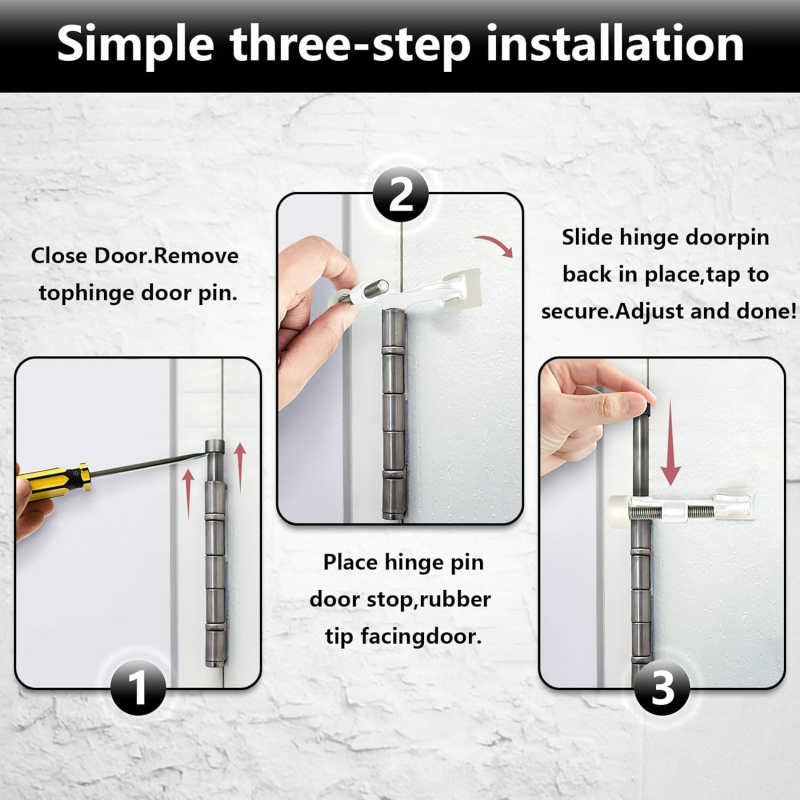 Simple three-step installation

Close Door.Remove tophinge door pin.

1

2

Place hinge pin door stop,rubber tip facingdoor.

Slide hinge doorpin back in place,tap to secure.Adjust and done!

3