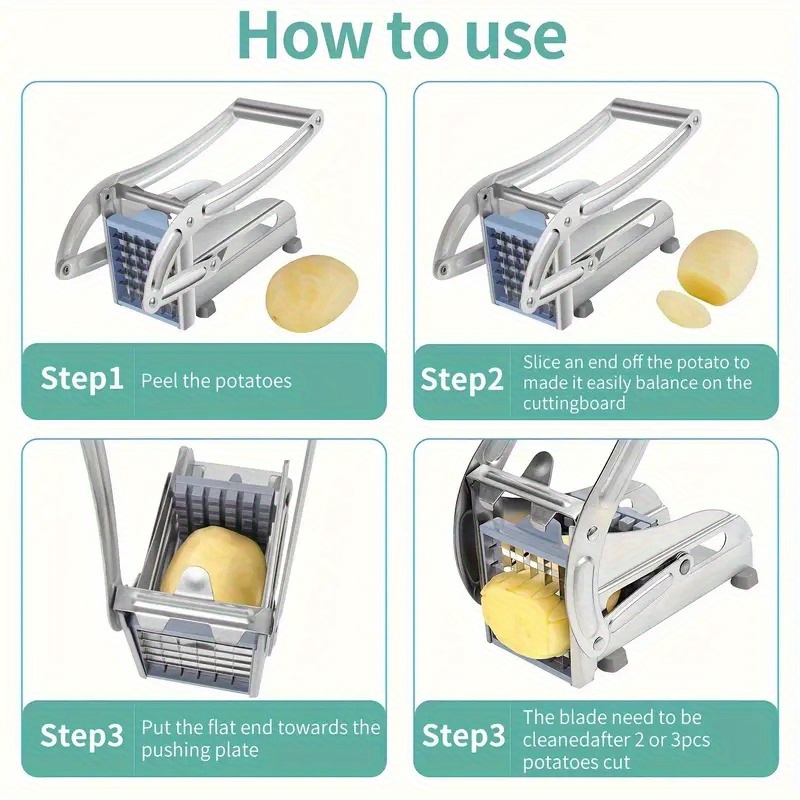 How to use

Step1 Peel the potatoes

Step2 Slice an end off the potato to made it easily balance on the cuttingboard

Step3 Put the flat end towards the pushing plate

Step3 The blade need to be cleanedafter 2 or 3pcs potatoes cut