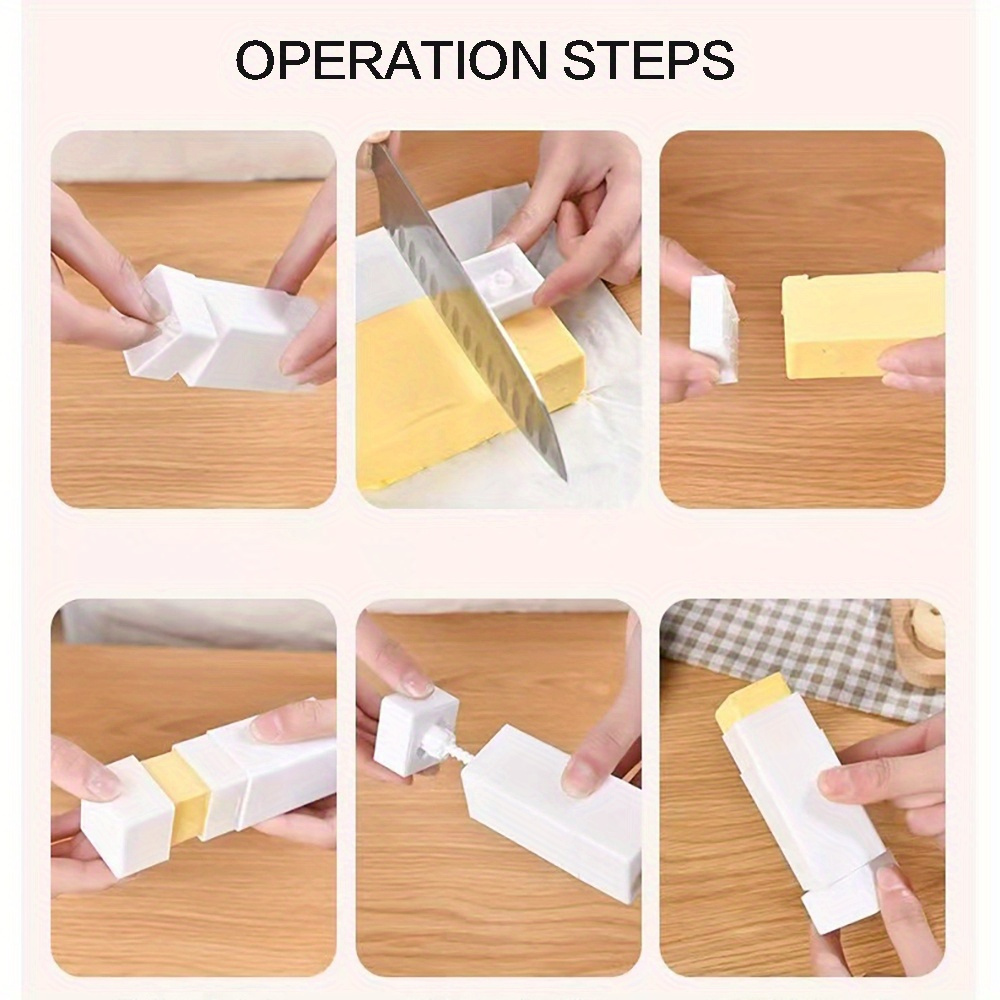 OPERATION STEPS