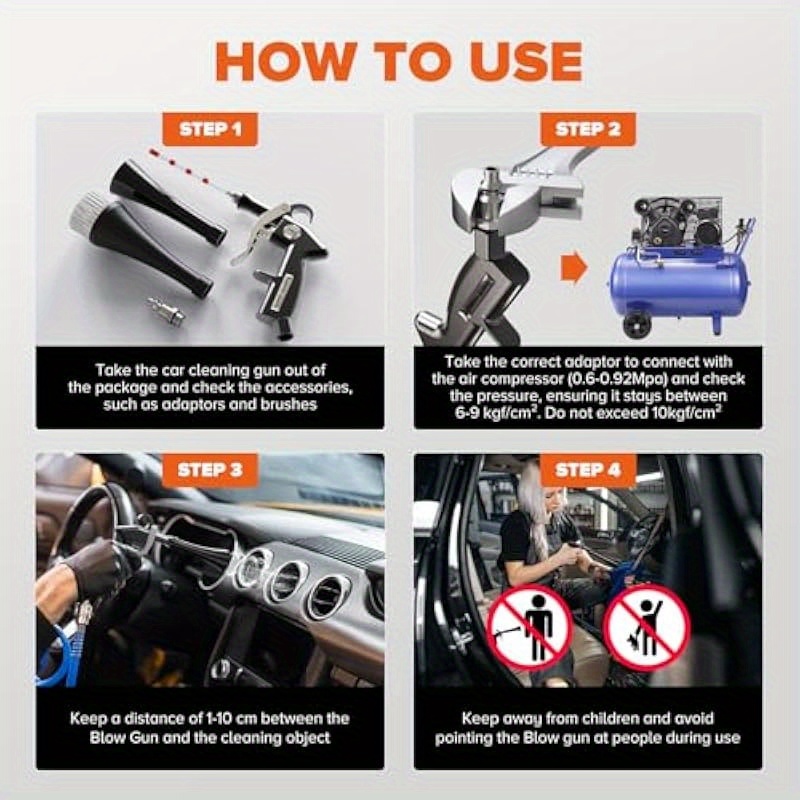 HOW TO USE

STEP 1

Take the car cleaning gun out of the package and check the accessories, such as adaptors and brushes

STEP 2

Take the correct adaptor to connect with the air compressor (0.6-0.92Mpa) and check the pressure, ensuring it stays between 6-9 kgf/cm$^2$. Do not exceed 10kgf/cm$^2$

STEP 3

Keep a distance of 1-10 cm between the Blow Gun and the cleaning object

STEP 4

Keep away from children and avoid pointing the Blow gun at people during use