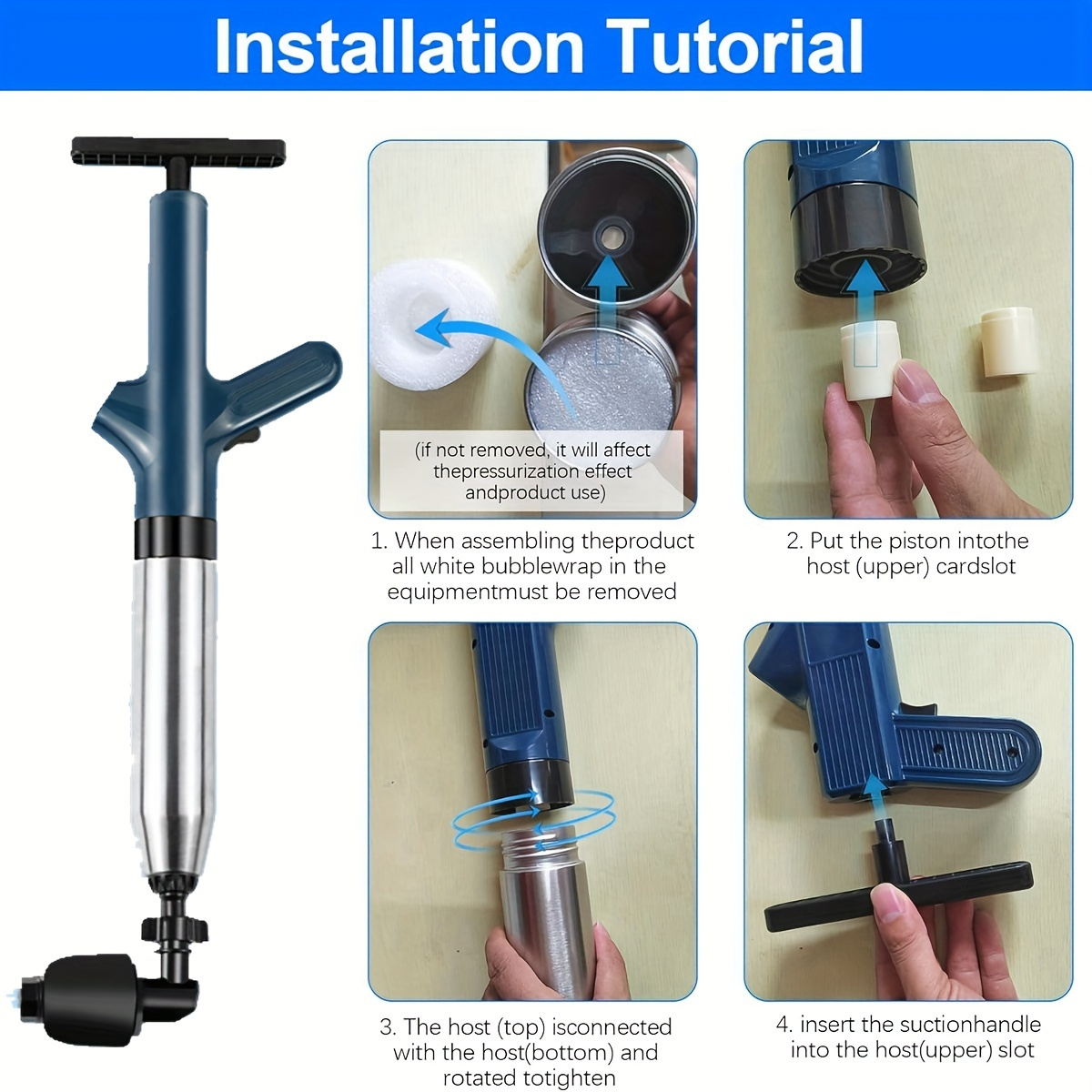 Installation Tutorial

(if not removed, it will affect thepressurization effect andproduct use)

1. When assembling theproduct all white bubblewrap in the equipmentmust be removed

2. Put the piston intothe host (upper) cardslot

3. The host (top) isconnected with the host(bottom) and rotated totighten

4. insert the suctionhandle into the host(upper) slot