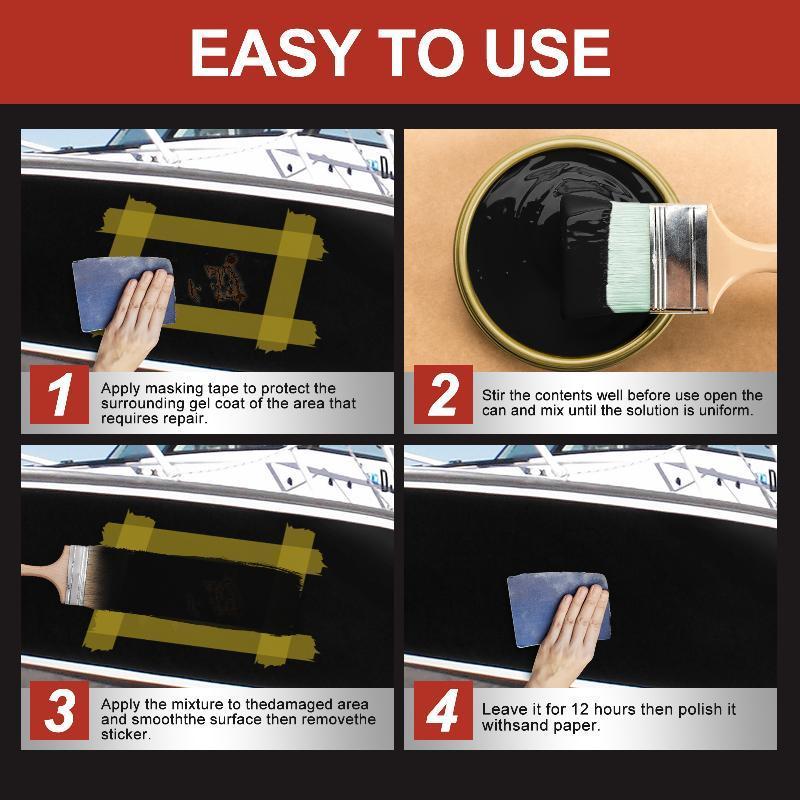 EASY TO USE

1
Apply masking tape to protect the surrounding gel coat of the area that requires repair.

2
Stir the contents well before use open the can and mix until the solution is uniform.

3
Apply the mixture to thedamaged area and smooththe surface then removethe sticker.

4
Leave it for 12 hours then polish it withsand paper.