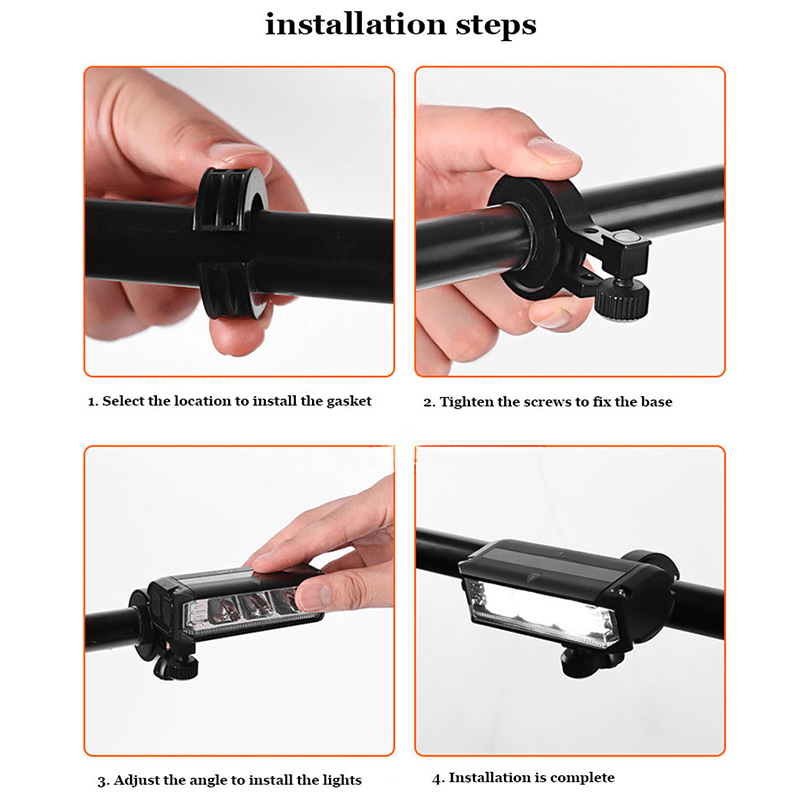 installation steps

1. Select the location to install the gasket

2. Tighten the screws to fix the base

3. Adjust the angle to install the lights

4. Installation is complete