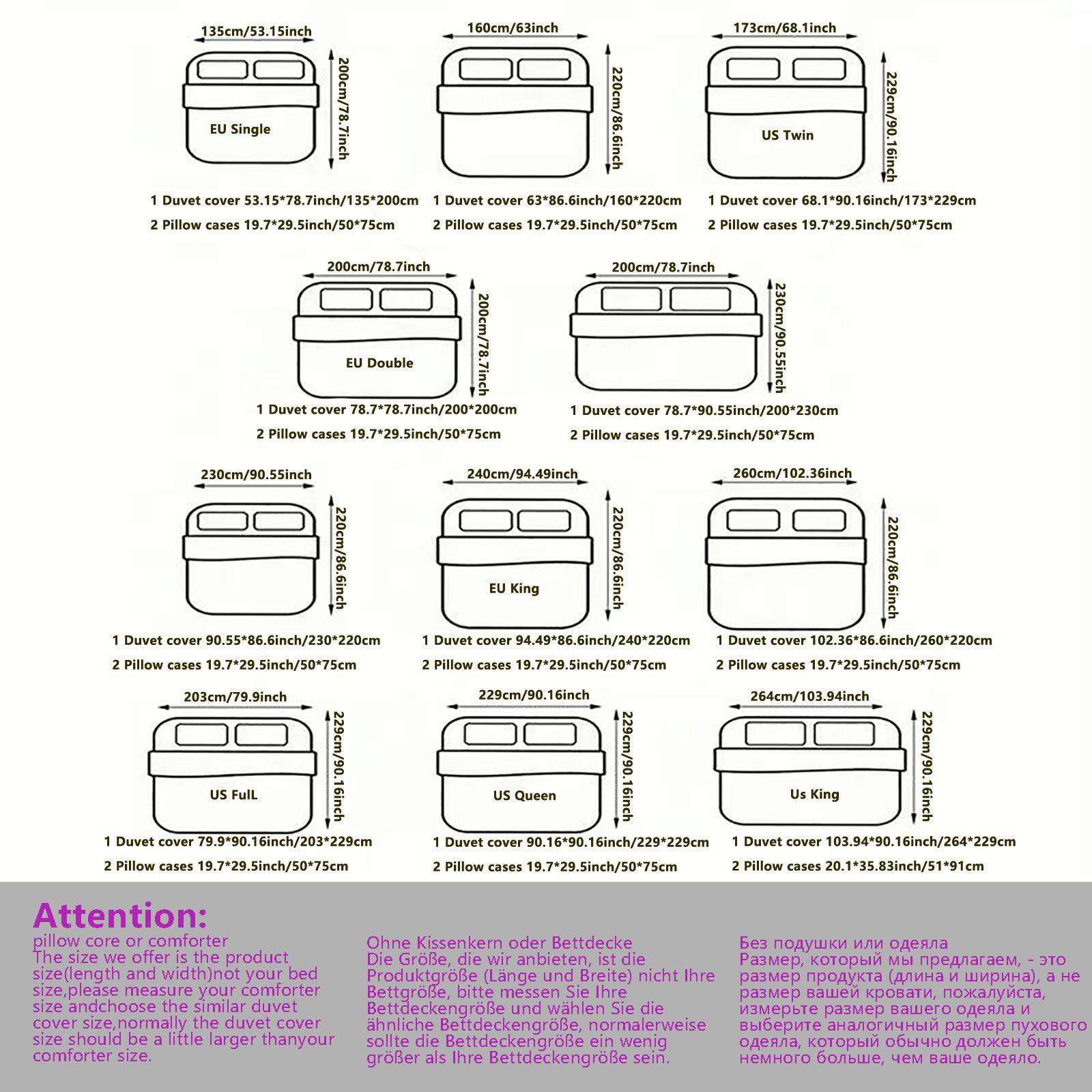 135cm/53.15inch
200cm/78.7inch
EU Single
1 Duvet cover 53.15*78.7inch/135*200cm
2 Pillow cases 19.7*29.5inch/50*75cm

160cm/63inch
220cm/86.6inch
1 Duvet cover 63*86.6inch/160*220cm
2 Pillow cases 19.7*29.5inch/50*75cm

173cm/68.1inch
229cm/90.16inch
US Twin
1 Duvet cover 68.1*90.16inch/173*229cm
2 Pillow cases 19.7*29.5inch/50*75cm

200cm/78.7inch
200cm/78.7inch
EU Double
1 Duvet cover 78.7*78.7inch/200*200cm
2 Pillow cases 19.7*29.5inch/50*75cm

200cm/78.7inch
230cm/90.55inch
1 Duvet cover 78.7*90.55inch/200*230cm
2 Pillow cases 19.7*29.5inch/50*75cm

230cm/90.55inch
220cm/86.6inch
1 Duvet cover 90.55*86.6inch/230*220cm
2 Pillow cases 19.7*29.5inch/50*75cm

240cm/94.49inch
220cm/86.6inch
EU King
1 Duvet cover 94.49*86.6inch/240*220cm
2 Pillow cases 19.7*29.5inch/50*75cm

260cm/102.36inch
220cm/86.6inch
1 Duvet cover 102.36*86.6inch/260*220cm
2 Pillow cases 19.7*29.5inch/50*75cm

203cm/79.9inch
229cm/90.16inch
US FulL
1 Duvet cover 79.9*90.16inch/203*229cm
2 Pillow cases 19.7*29.5inch/50*75cm

229cm/90.16inch
229cm/90.16inch
US Queen
1 Duvet cover 90.16*90.16inch/229*229cm
2 Pillow cases 19.7*29.5inch/50*75cm

264cm/103.94inch
229cm/90.16inch
Us King
1 Duvet cover 103.94*90.16inch/264*229cm
2 Pillow cases 20.1*35.83inch/51*91cm

Attention:
pillow core or comforter
The size we offer is the product size(length and width)not your bed size,please measure your comforter size andchoose the similar duvet cover size,normally the duvet cover size should be a little larger thanyour comforter size.

Ohne Kissenkern oder Bettdecke
Die Größe, die wir anbieten, ist die Produktgröße (Länge und Breite) nicht Ihre Bettgröße, bitte messen Sie Ihre Bettdeckengröße und wählen Sie die ähnliche Bettdeckengröße, normalerweise sollte die Bettdeckengröße ein wenig größer als Ihre Bettdeckengröße sein.

Без подушки или одеяла
Размер, который мы предлагаем, - это размер продукта (длина и ширина), а не размер вашей кровати, пожалуйста, измерьте размер вашего одеяла и выберите аналогичный размер пухового одеяла, который обычно должен быть немного больше, чем ваше одеяло.