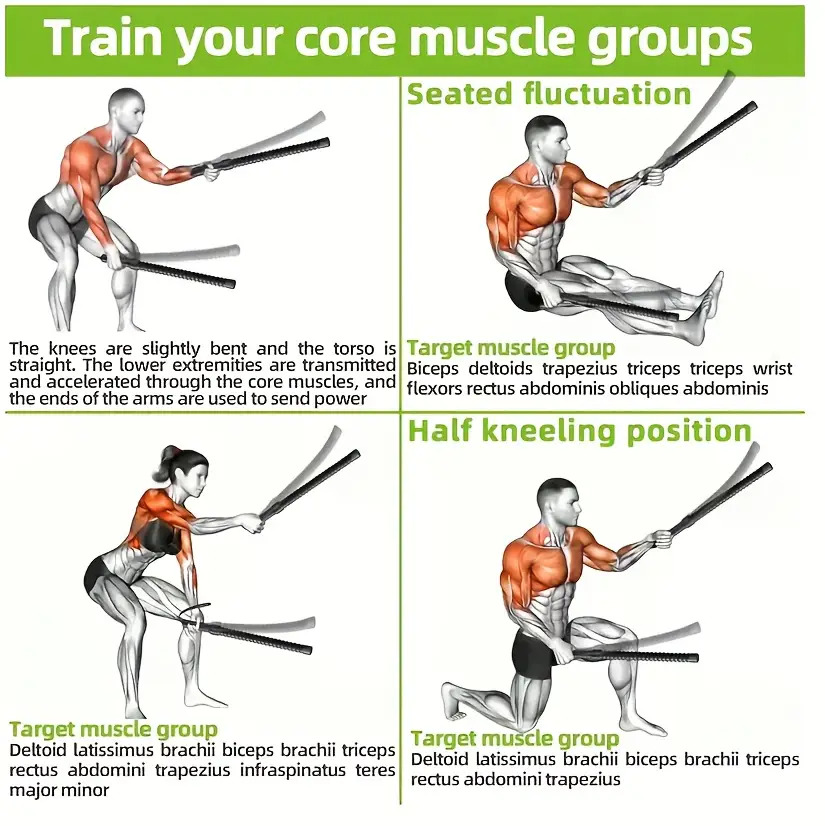 Train your core muscle groups

The knees are slightly bent and the torso is straight. The lower extremities are transmitted and accelerated through the core muscles, and the ends of the arms are used to send power

Seated fluctuation

Target muscle group
Biceps deltoids trapezius triceps triceps wrist flexors rectus abdominis obliques abdominis

Target muscle group
Deltoid latissimus brachii biceps brachii triceps rectus abdomini trapezius infraspinatus teres major minor

Half kneeling position

Target muscle group
Deltoid latissimus brachii biceps brachii triceps rectus abdomini trapezius