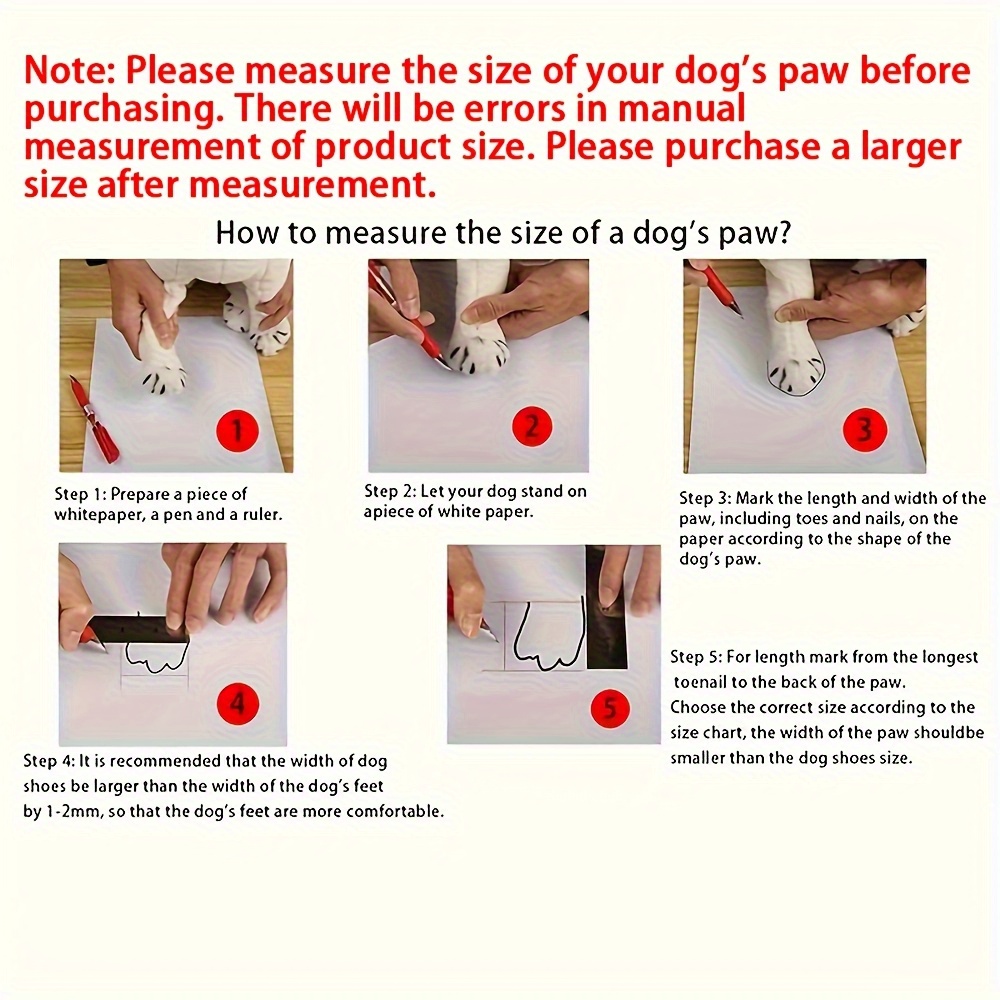 Note: Please measure the size of your dog's paw before purchasing. There will be errors in manual measurement of product size. Please purchase a larger size after measurement.

How to measure the size of a dog's paw?

1

Step 1: Prepare a piece of whitepaper, a pen and a ruler.

2

Step 2: Let your dog stand on apiece of white paper.

3

Step 3: Mark the length and width of the paw, including toes and nails, on the paper according to the shape of the dog's paw.

4

Step 4: It is recommended that the width of dog shoes be larger than the width of the dog's feet by 1-2mm, so that the dog's feet are more comfortable.

5

Step 5: For length mark from the longest toenail to the back of the paw.
Choose the correct size according to the size chart, the width of the paw shouldbe smaller than the dog shoes size.