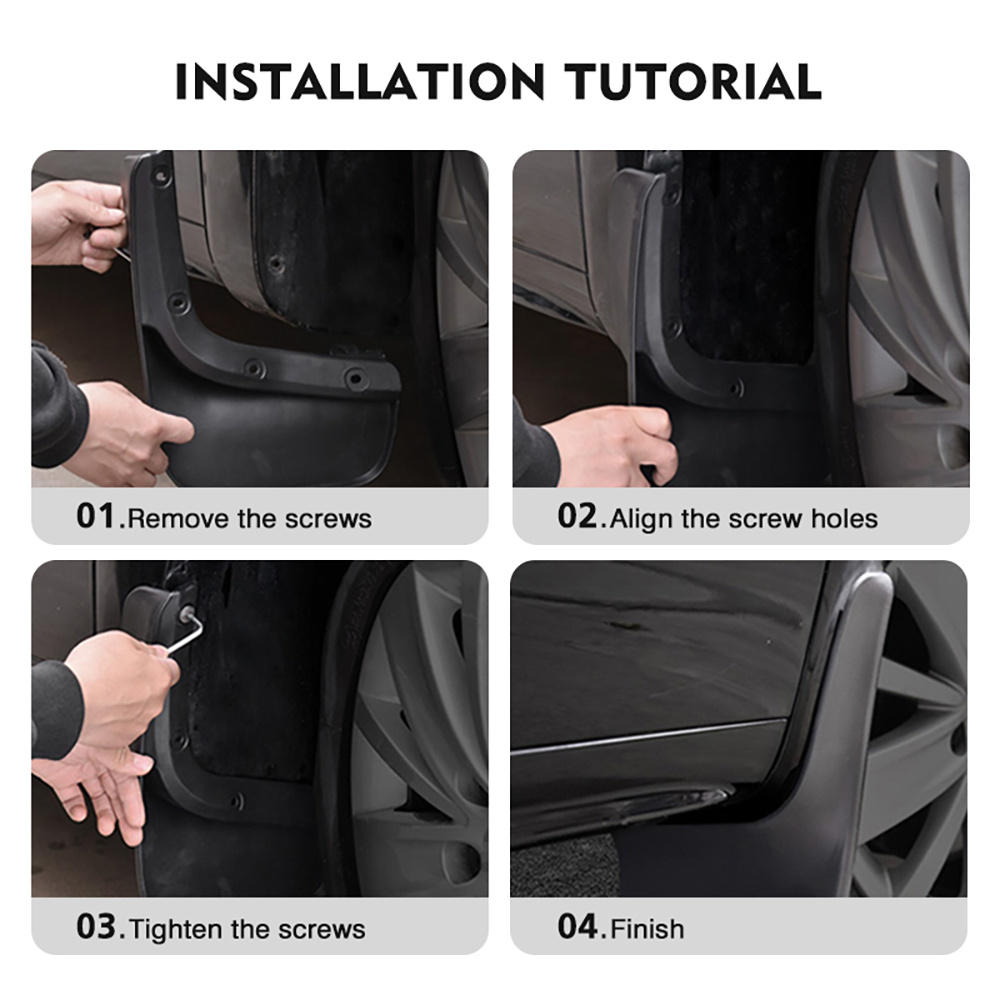 INSTALLATION TUTORIAL

01.Remove the screws

02.Align the screw holes

03.Tighten the screws

04.Finish