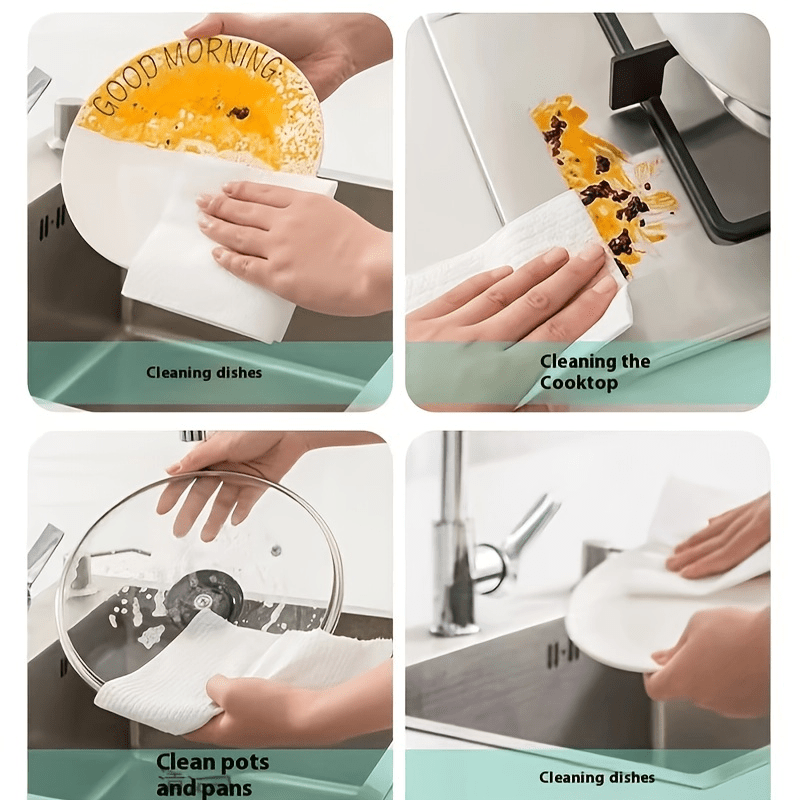 GOOD MORNING

Cleaning dishes

Cleaning the Cooktop

Clean pots and pans

Cleaning dishes