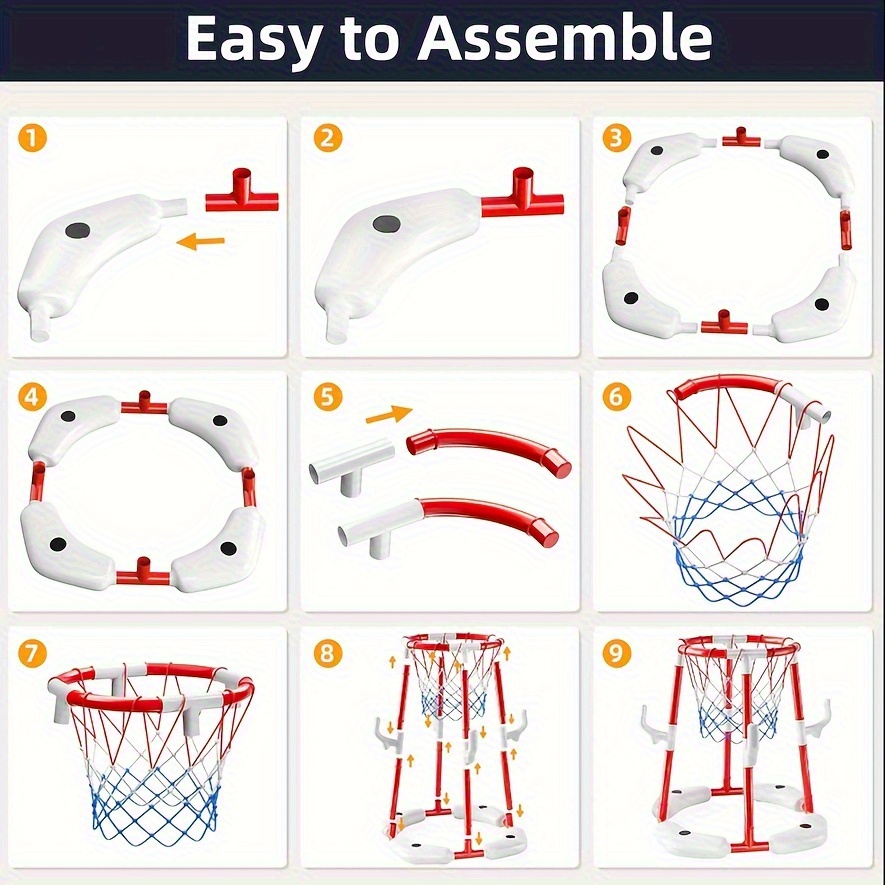 Easy to Assemble

1

2

3

4

5

6

7

8

9