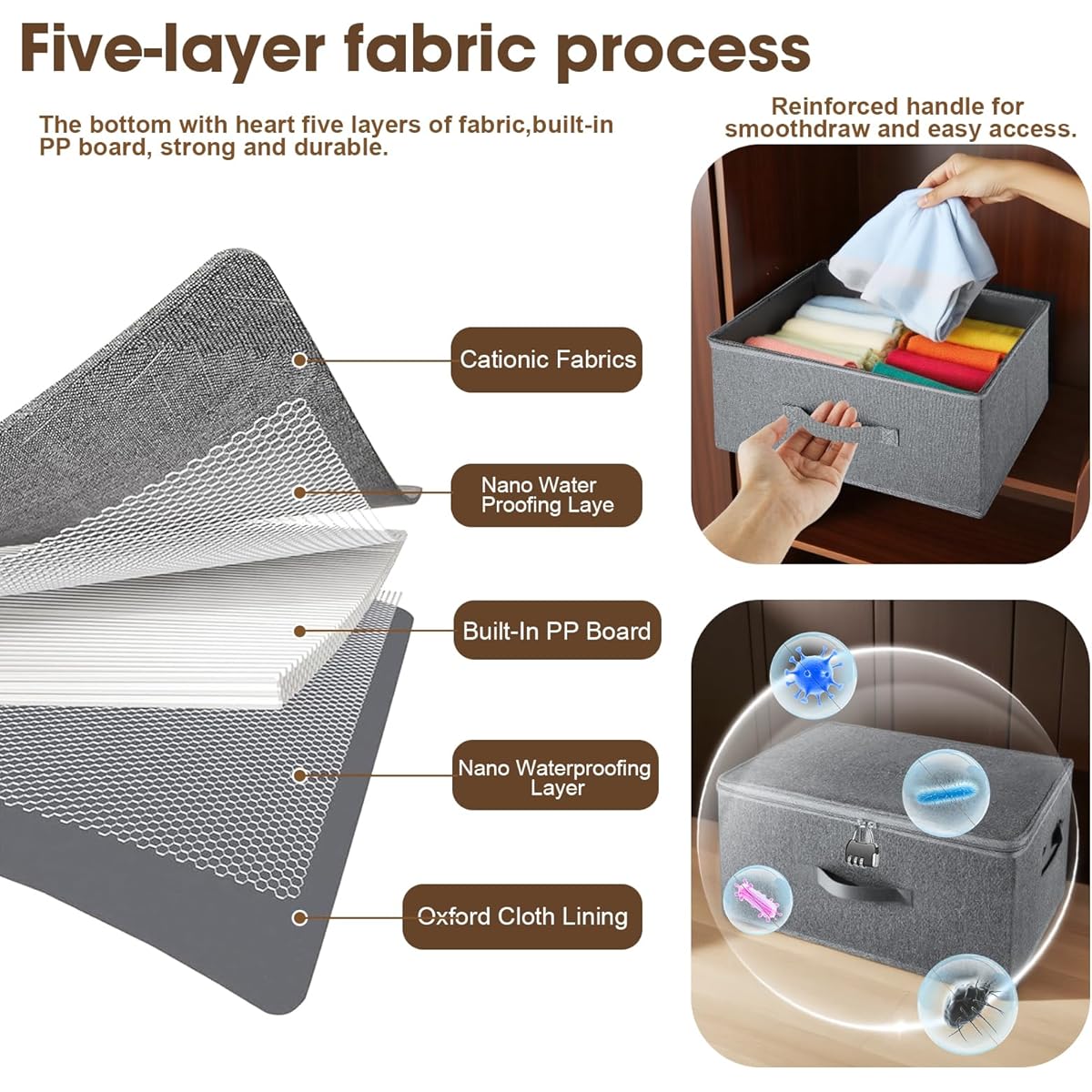 Five-layer fabric process

The bottom with heart five layers of fabric,built-in PP board, strong and durable.

Reinforced handle for smoothdraw and easy access.

Cationic Fabrics

Nano Water Proofing Laye

Built-In PP Board

Nano Waterproofing Layer

Oxford Cloth Lining