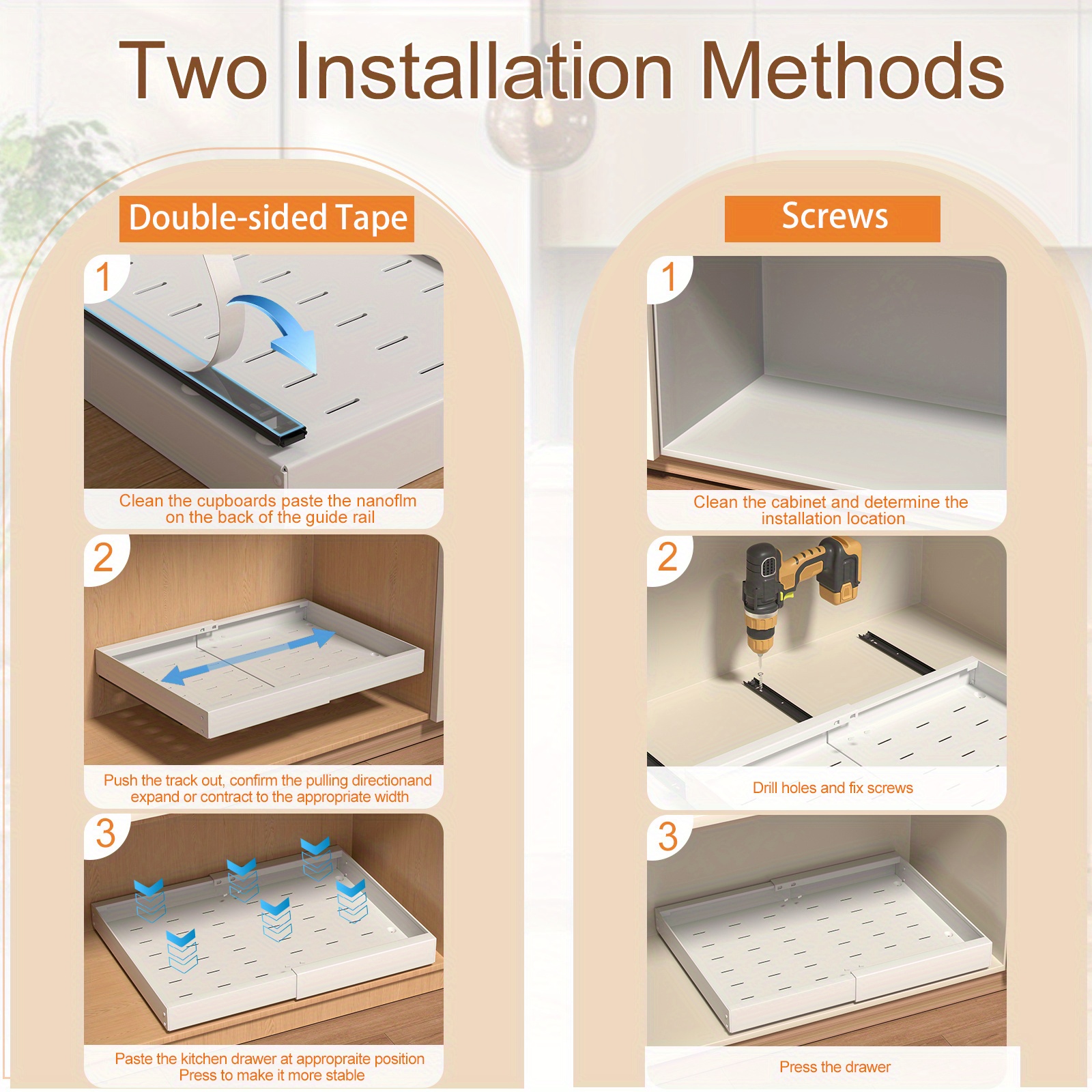 Two Installation Methods

Double-sided Tape

1

Clean the cupboards paste the nanoflm on the back of the guide rail

2

Push the track out, confirm the pulling directionand expand or contract to the appropriate width

3

Paste the kitchen drawer at appropraite position Press to make it more stable

Screws

1

Clean the cabinet and determine the installation location

2

Drill holes and fix screws

3

Press the drawer