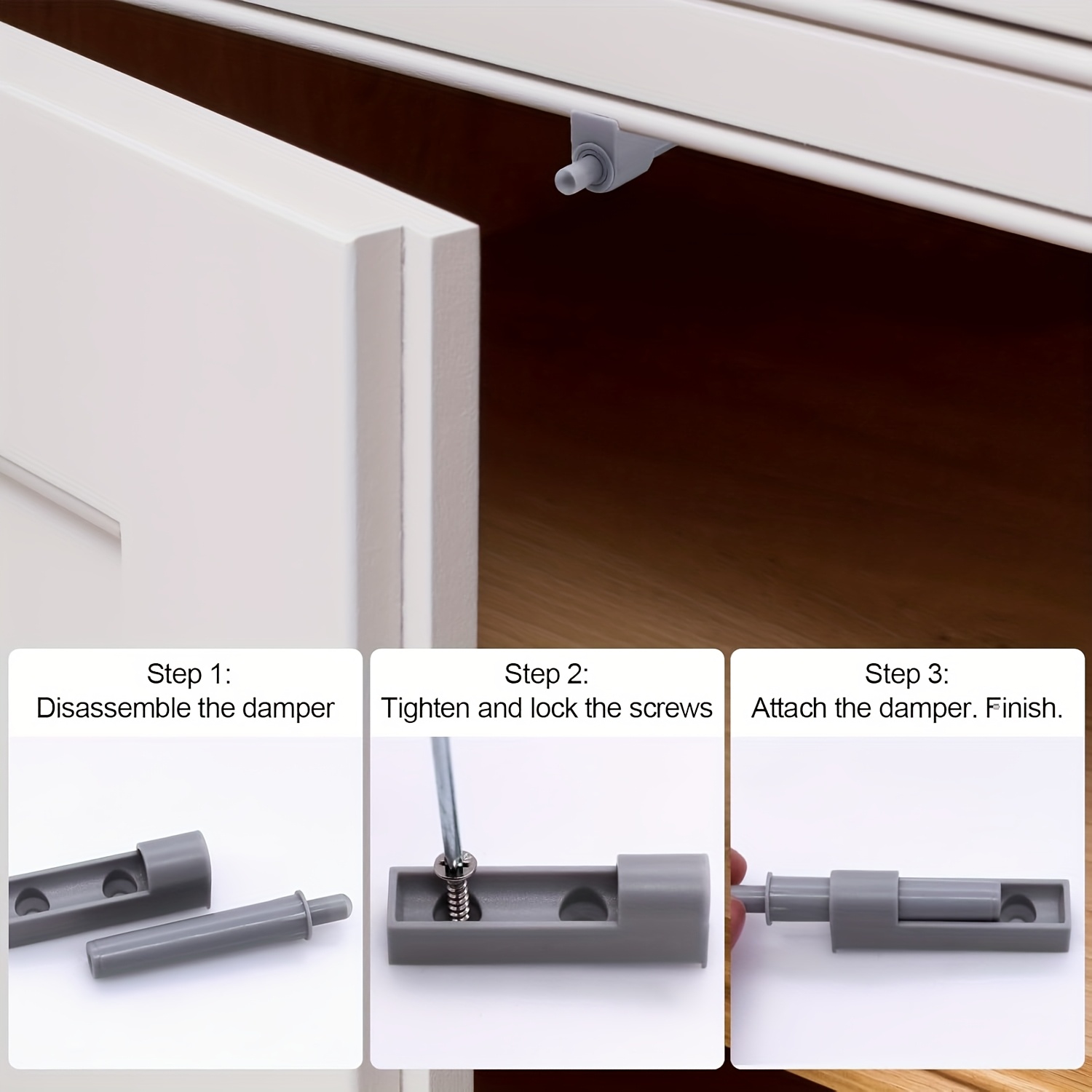 Step 1:
Disassemble the damper

Step 2:
Tighten and lock the screws

Step 3:
Attach the damper. Finish.