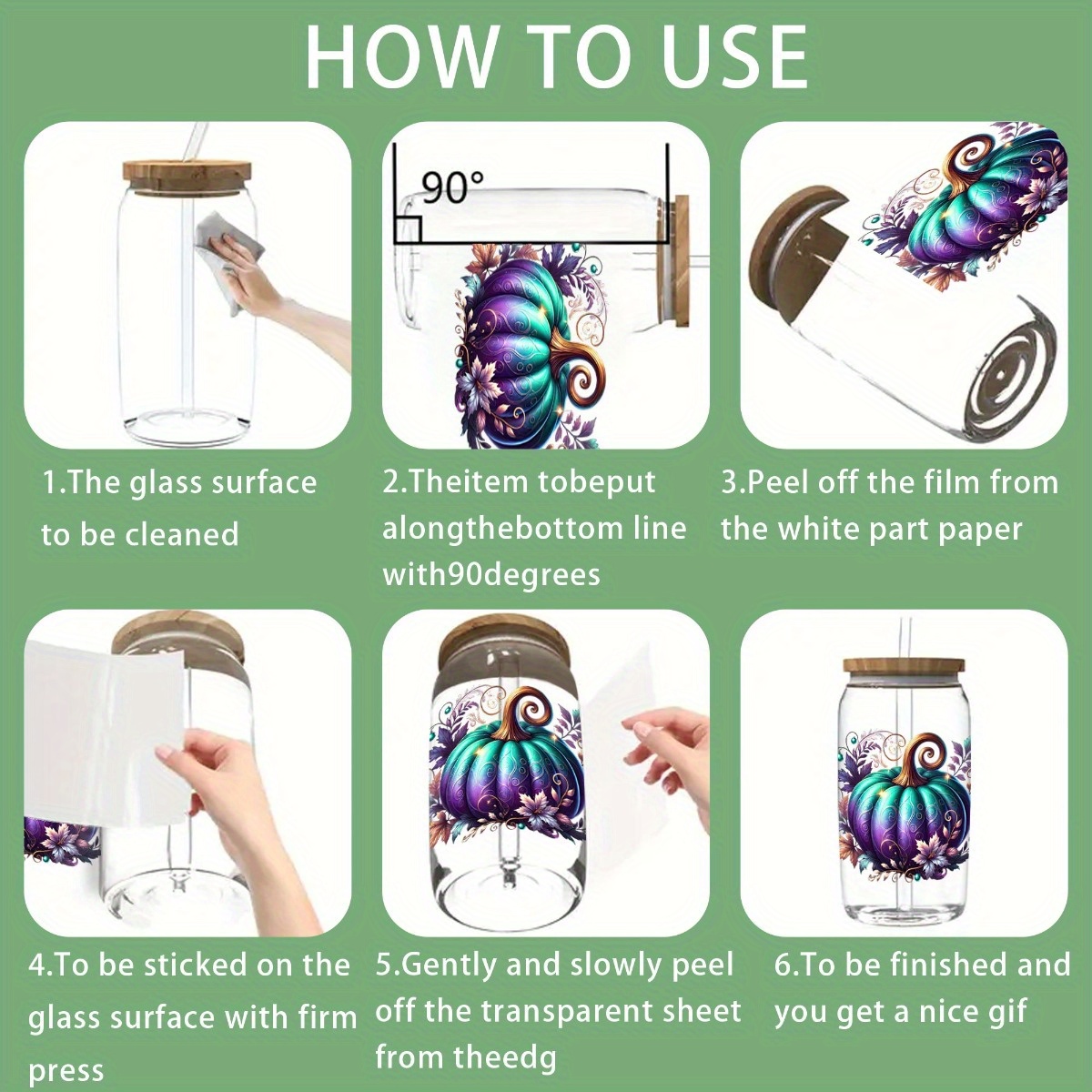 HOW TO USE

90°

1.The glass surface to be cleaned

2.Theitem tobeput alongthebottom line with90degrees

3.Peel off the film from the white part paper

4.To be sticked on the glass surface with firm press

5.Gently and slowly peel off the transparent sheet from theedg

6.To be finished and you get a nice gif