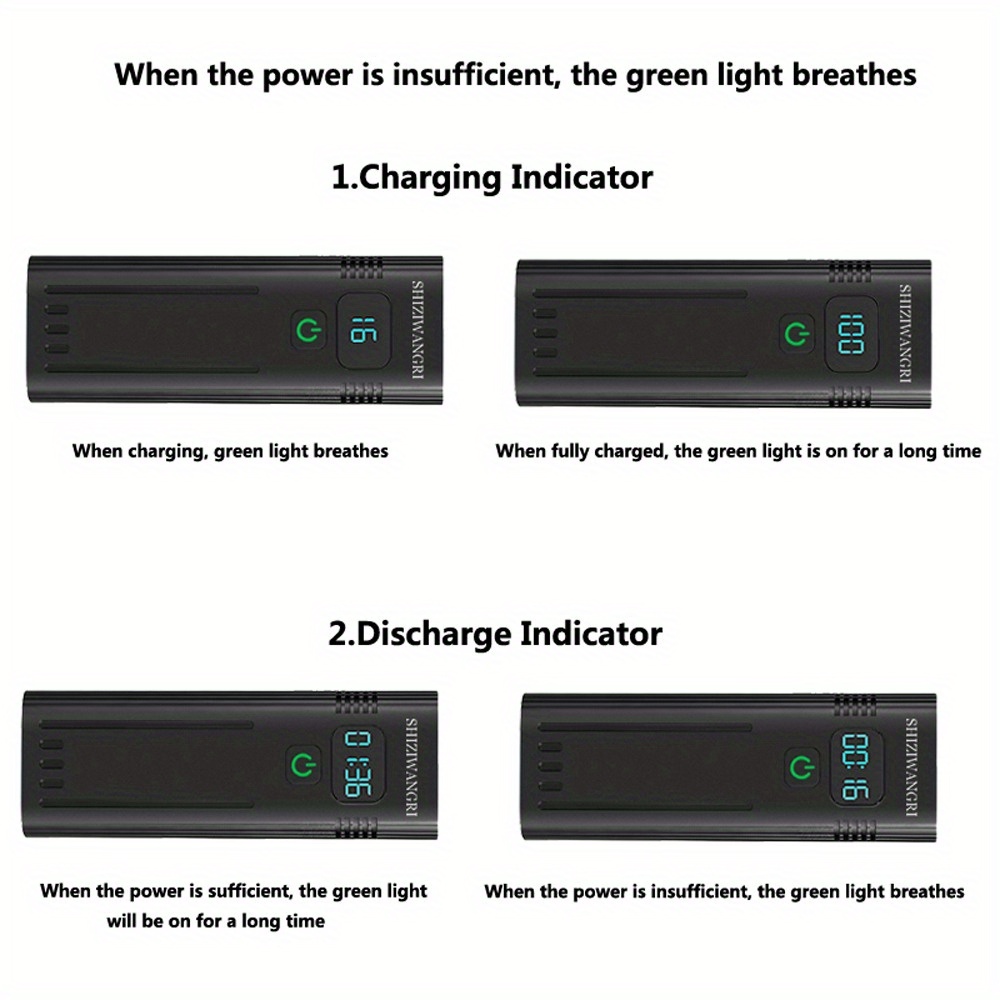 When the power is insufficient, the green light breathes

1.Charging Indicator

SHIZIWANGRI

16

SHIZIWANGRI

100

When charging, green light breathes

When fully charged, the green light is on for a long time

2.Discharge Indicator

SHIZIWANGRI

01:36

SHIZIWANGRI

00:16

When the power is sufficient, the green light will be on for a long time

When the power is insufficient, the green light breathes