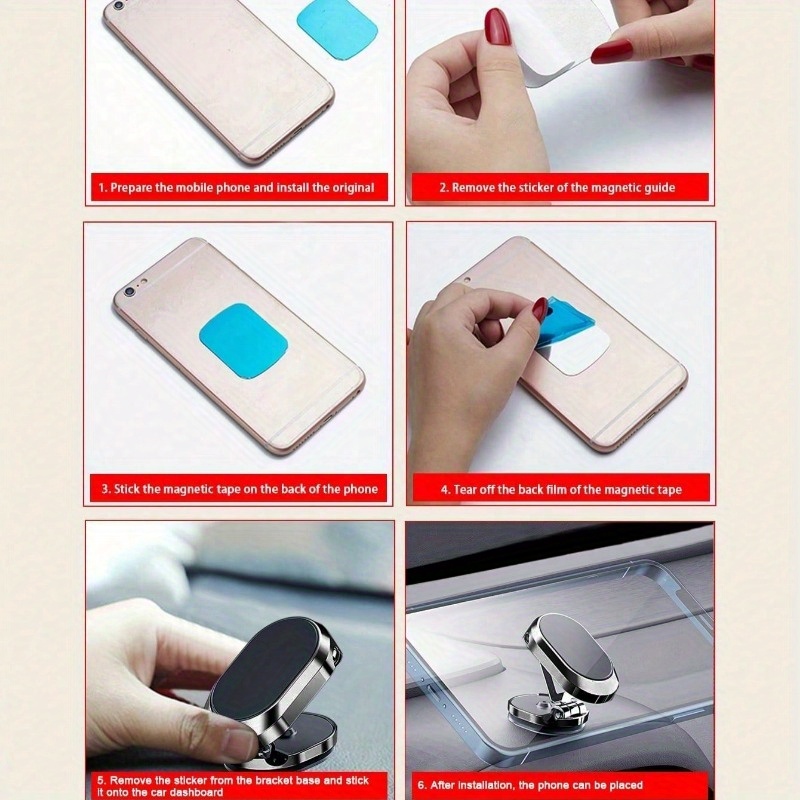 1. Prepare the mobile phone and install the original

2. Remove the sticker of the magnetic guide

3. Stick the magnetic tape on the back of the phone

4. Tear off the back film of the magnetic tape

5. Remove the sticker from the bracket base and stick it onto the car dashboard

6. After installation, the phone can be placed