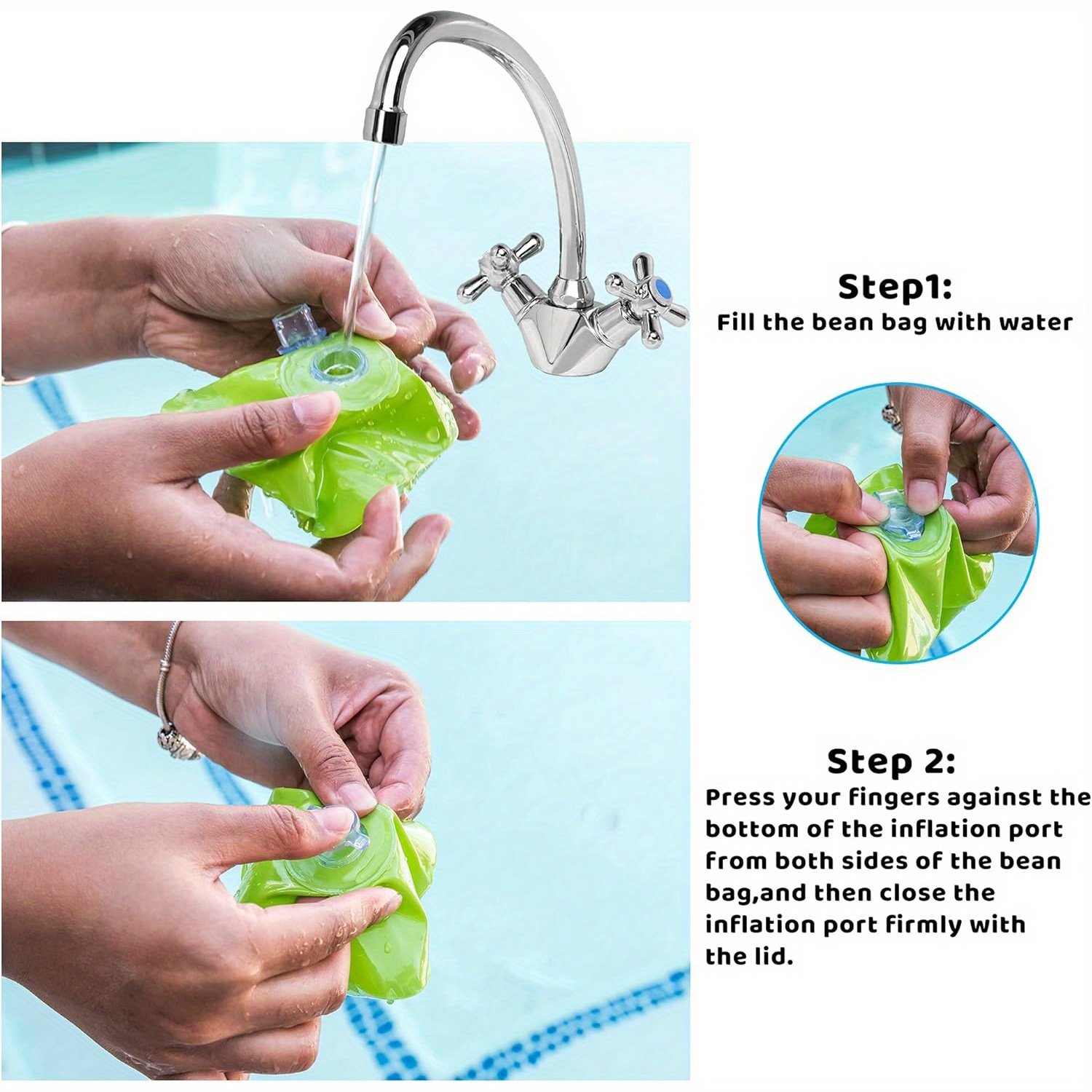 Step1:
Fill the bean bag with water

Step 2:
Press your fingers against the bottom of the inflation port from both sides of the bean bag,and then close the inflation port firmly with the lid.