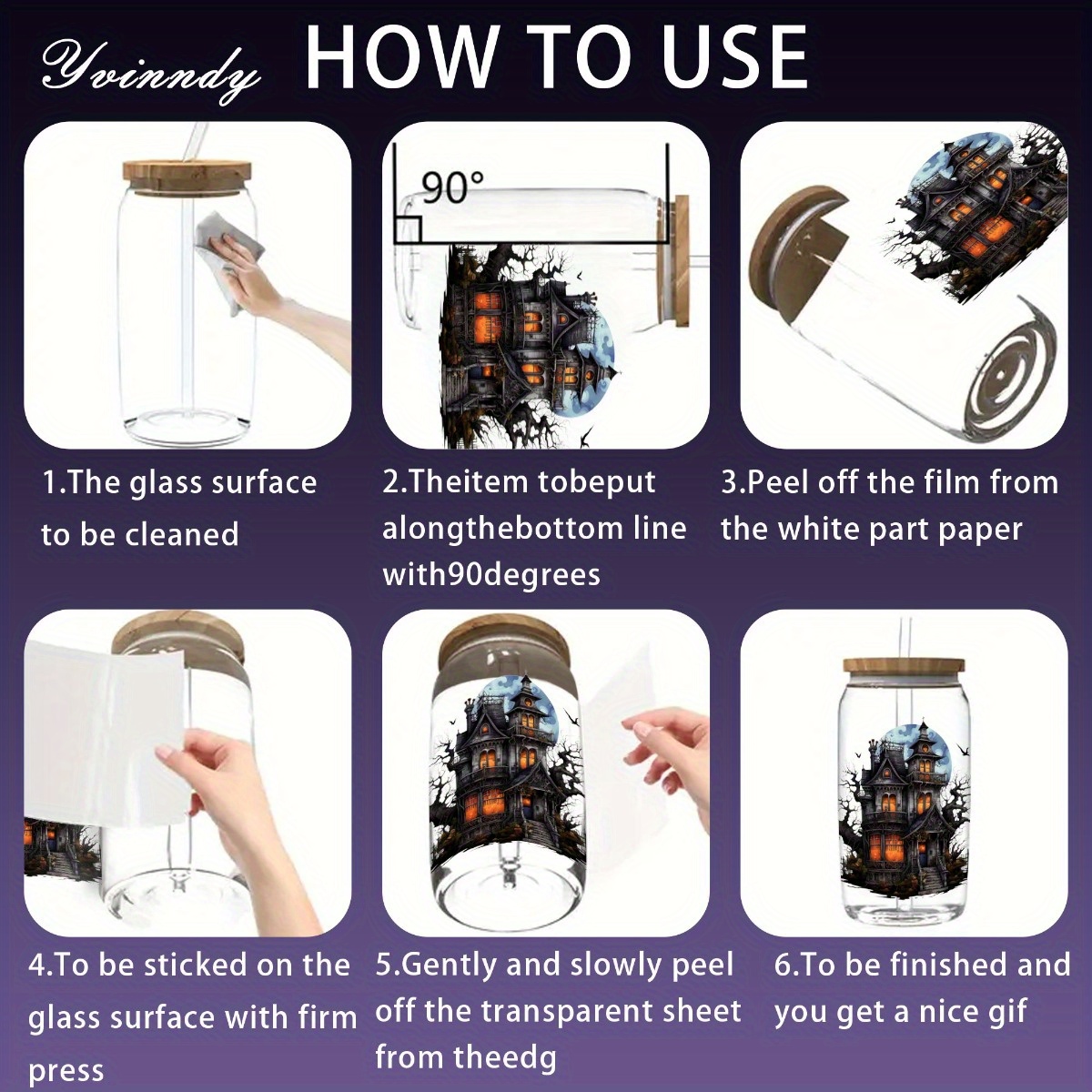 Yvinndy HOW TO USE

90°

1.The glass surface to be cleaned

2.Theitem tobeput alongthebottom line with90degrees

3.Peel off the film from the white part paper

4.To be sticked on the glass surface with firm press

5.Gently and slowly peel off the transparent sheet from theedg

6.To be finished and you get a nice gif