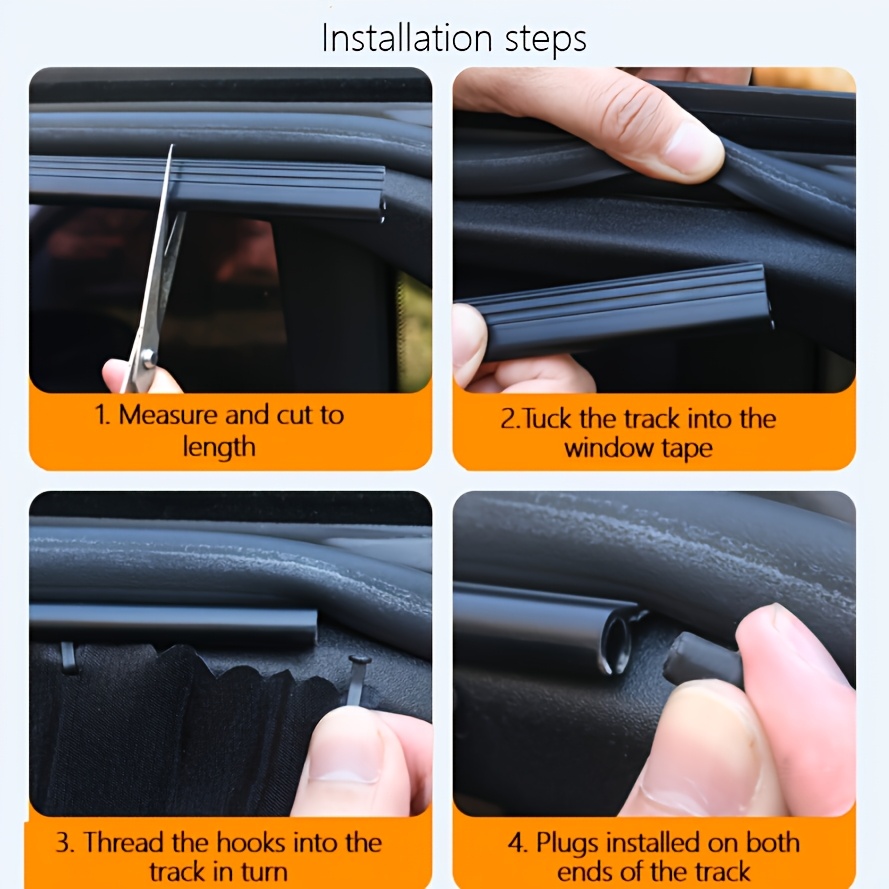 Installation steps

1. Measure and cut to length

2.Tuck the track into the window tape

3. Thread the hooks into the track in turn

4. Plugs installed on both ends of the track