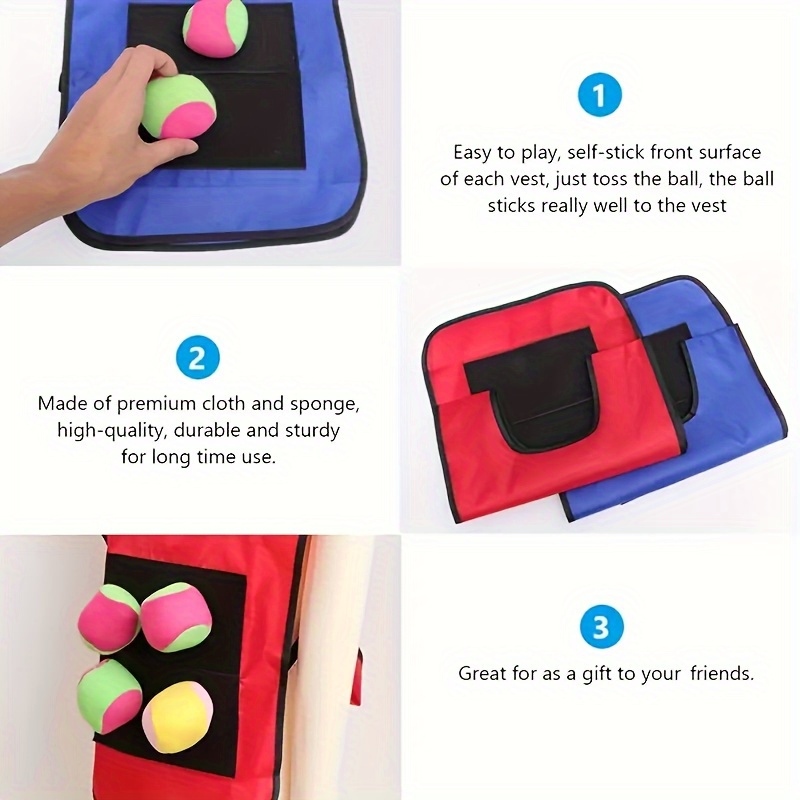 1

Easy to play, self-stick front surface of each vest, just toss the ball, the ball sticks really well to the vest

2

Made of premium cloth and sponge, high-quality, durable and sturdy for long time use.

3

Great for as a gift to your friends.