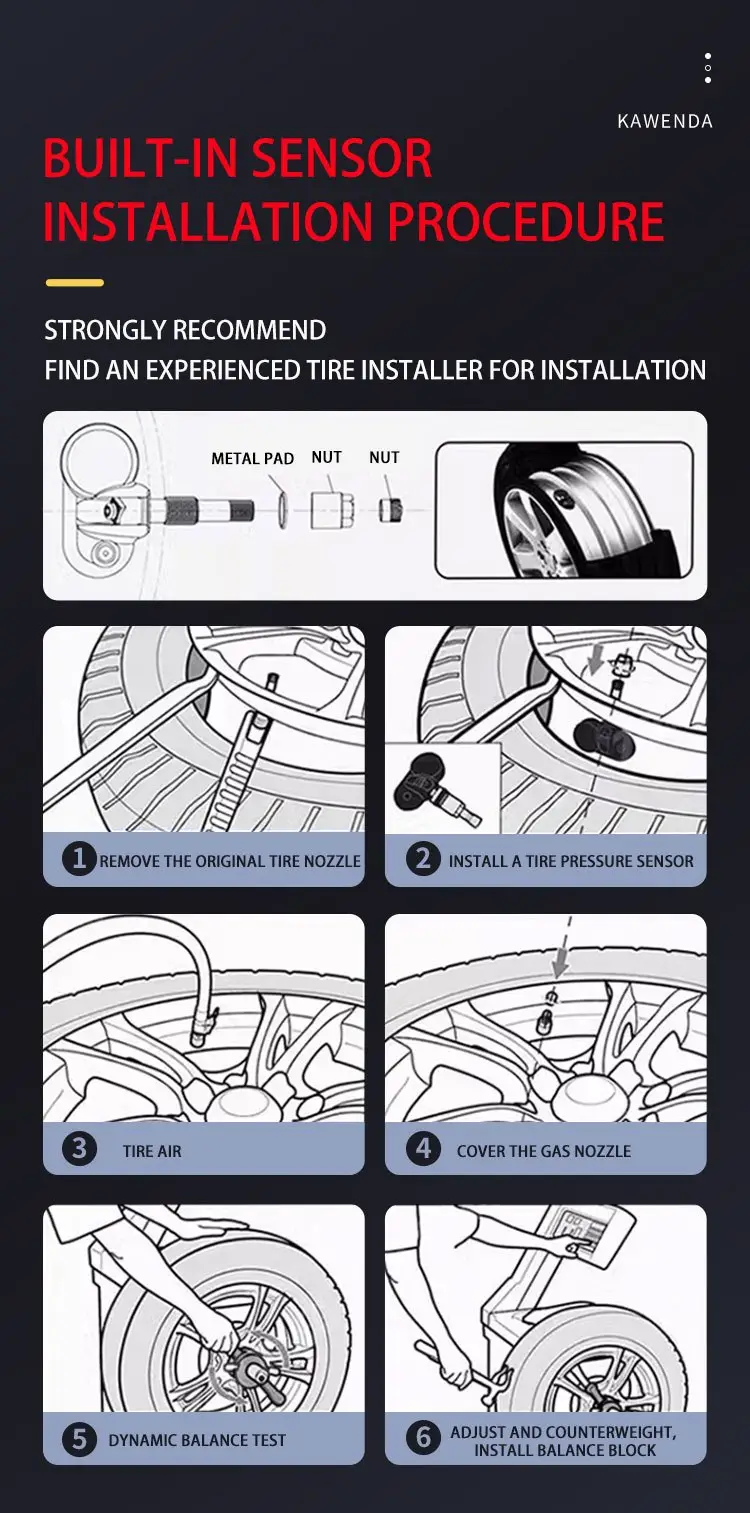 KAWENDA

BUILT-IN SENSOR
INSTALLATION PROCEDURE

STRONGLY RECOMMEND
FIND AN EXPERIENCED TIRE INSTALLER FOR INSTALLATION

METAL PAD NUT NUT

1 REMOVE THE ORIGINAL TIRE NOZZLE

2 INSTALL A TIRE PRESSURE SENSOR

3 TIRE AIR

4 COVER THE GAS NOZZLE

5 DYNAMIC BALANCE TEST

6 ADJUST AND COUNTERWEIGHT, INSTALL BALANCE BLOCK