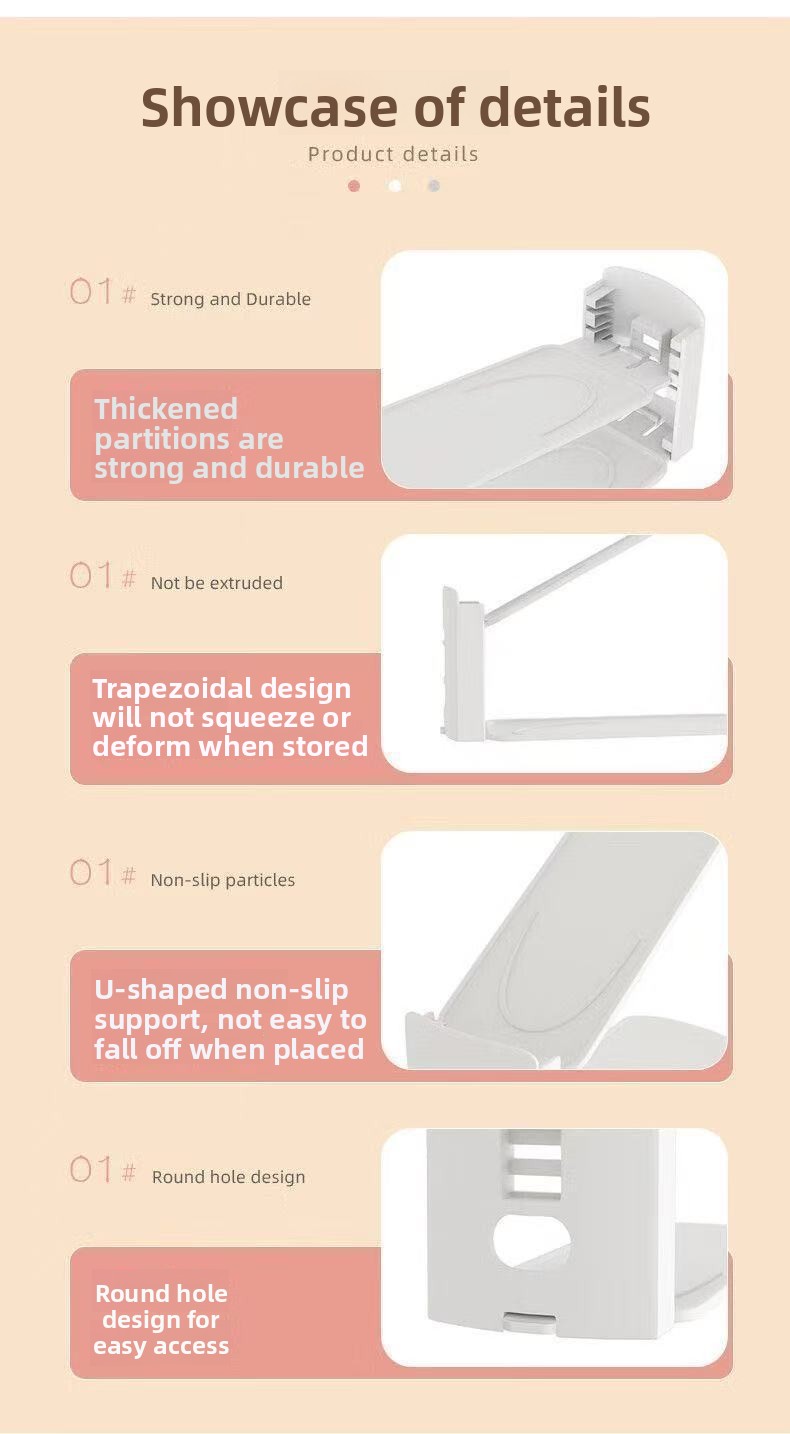 Showcase of details

Product details

01# Strong and Durable

Thickened partitions are strong and durable

01# Not be extruded

Trapezoidal design will not squeeze or deform when stored

01# Non-slip particles

U-shaped non-slip support, not easy to fall off when placed

01# Round hole design

Round hole design for easy access