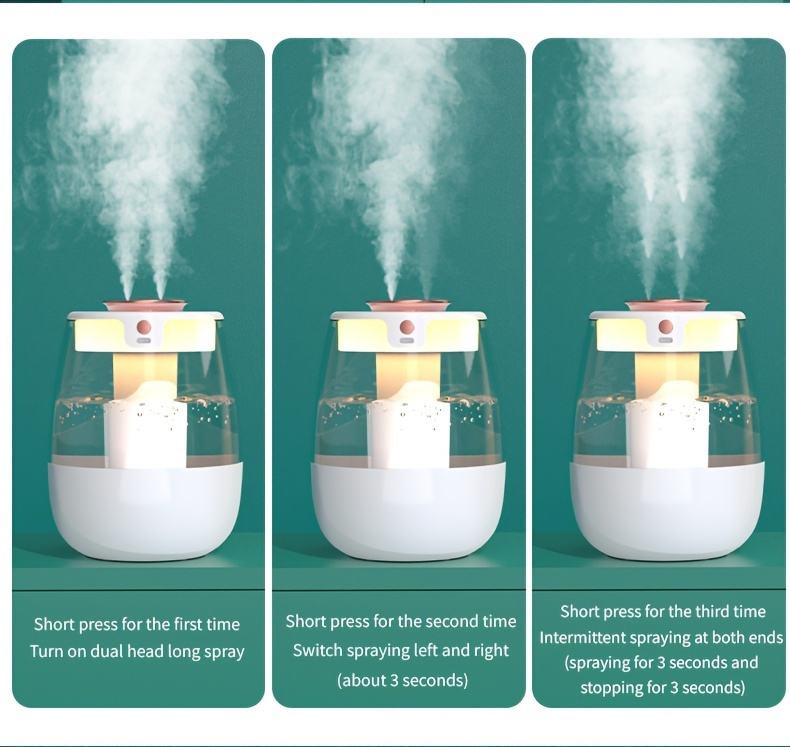 Short press for the first time
Turn on dual head long spray

Short press for the second time
Switch spraying left and right
(about 3 seconds)

Short press for the third time
Intermittent spraying at both ends
(spraying for 3 seconds and stopping for 3 seconds)