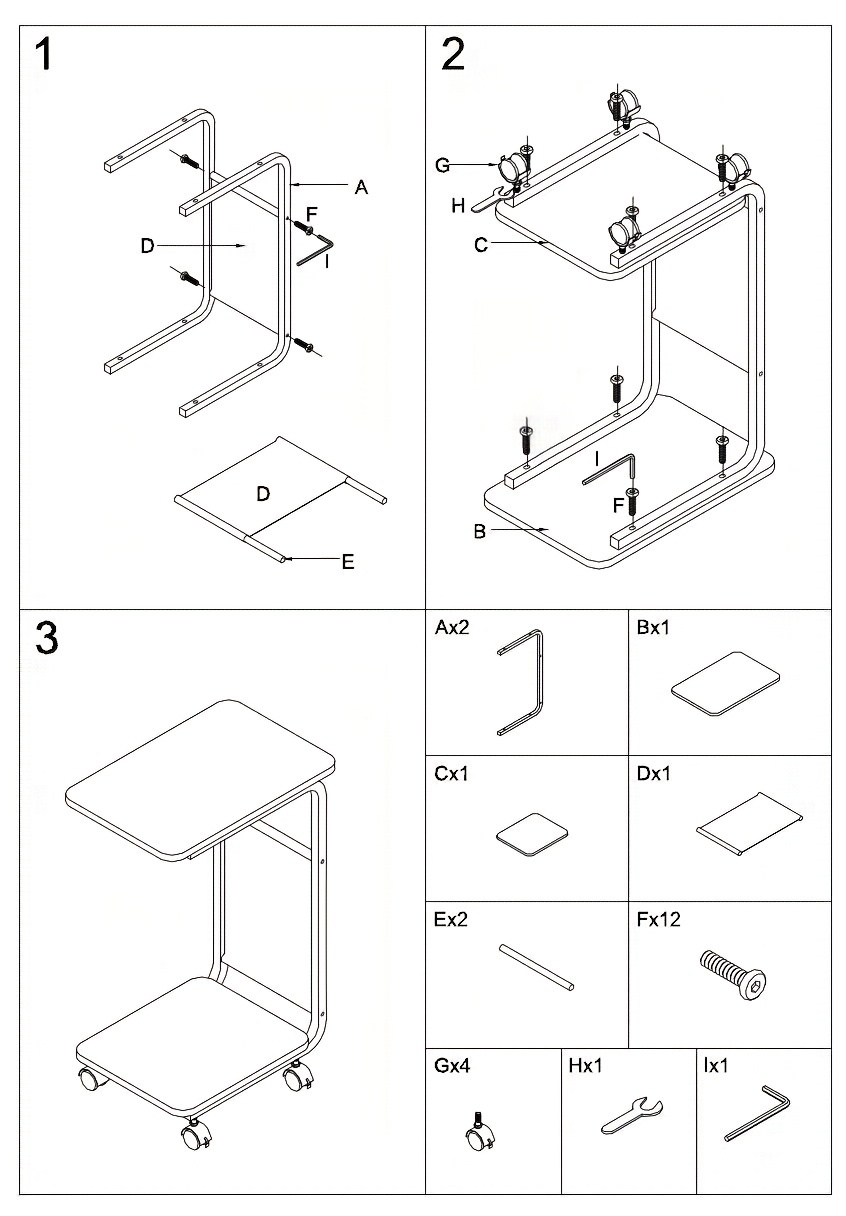 1

A
F
D
I
D
E

2

G
H
C
I
F
B

3

Ax2
Bx1
Cx1
Dx1
Ex2
Fx12
Gx4
Hx1
Ix1