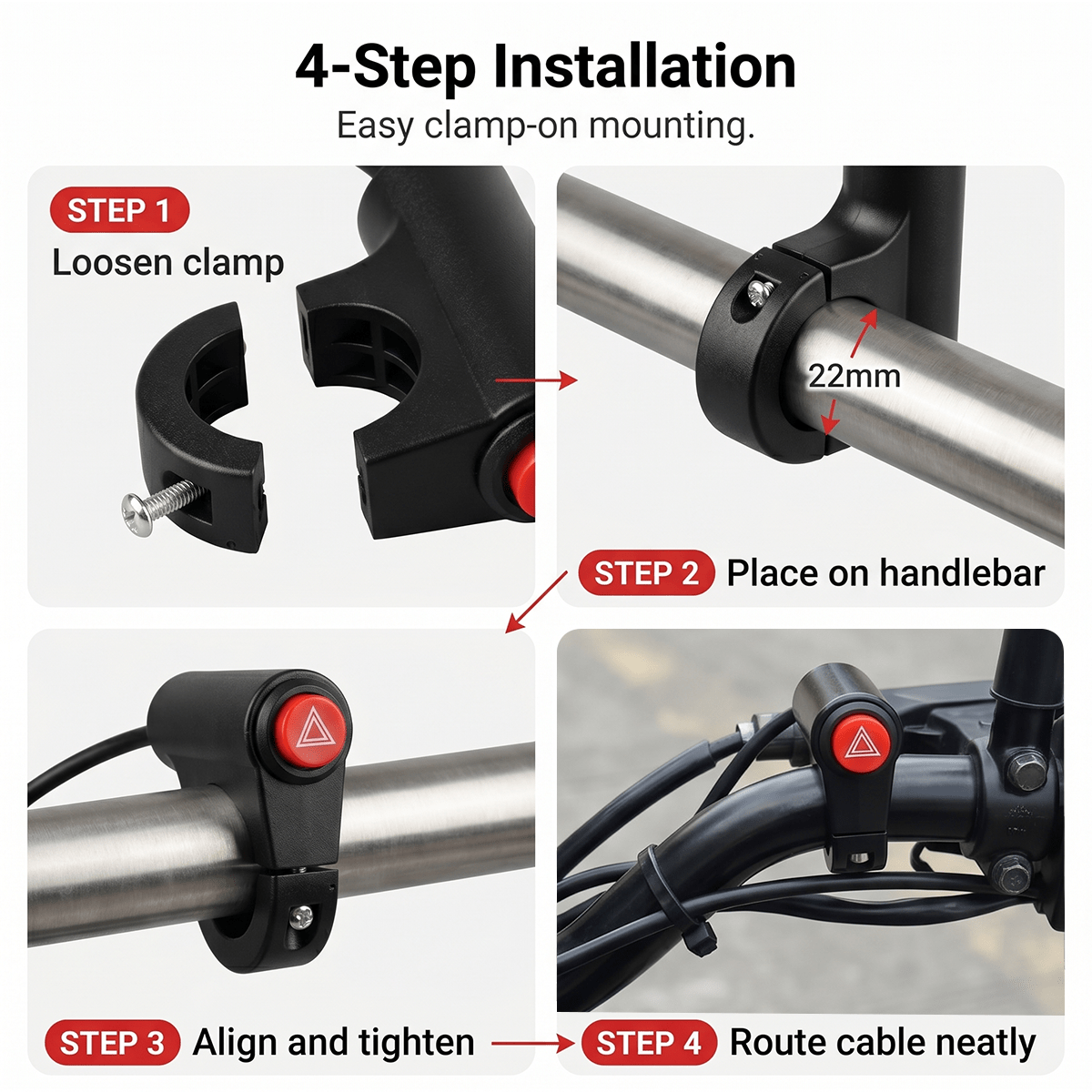 4-Step Installation

Easy clamp-on mounting.

STEP 1
Loosen clamp

22mm

STEP 2 Place on handlebar

STEP 3 Align and tighten

STEP 4 Route cable neatly