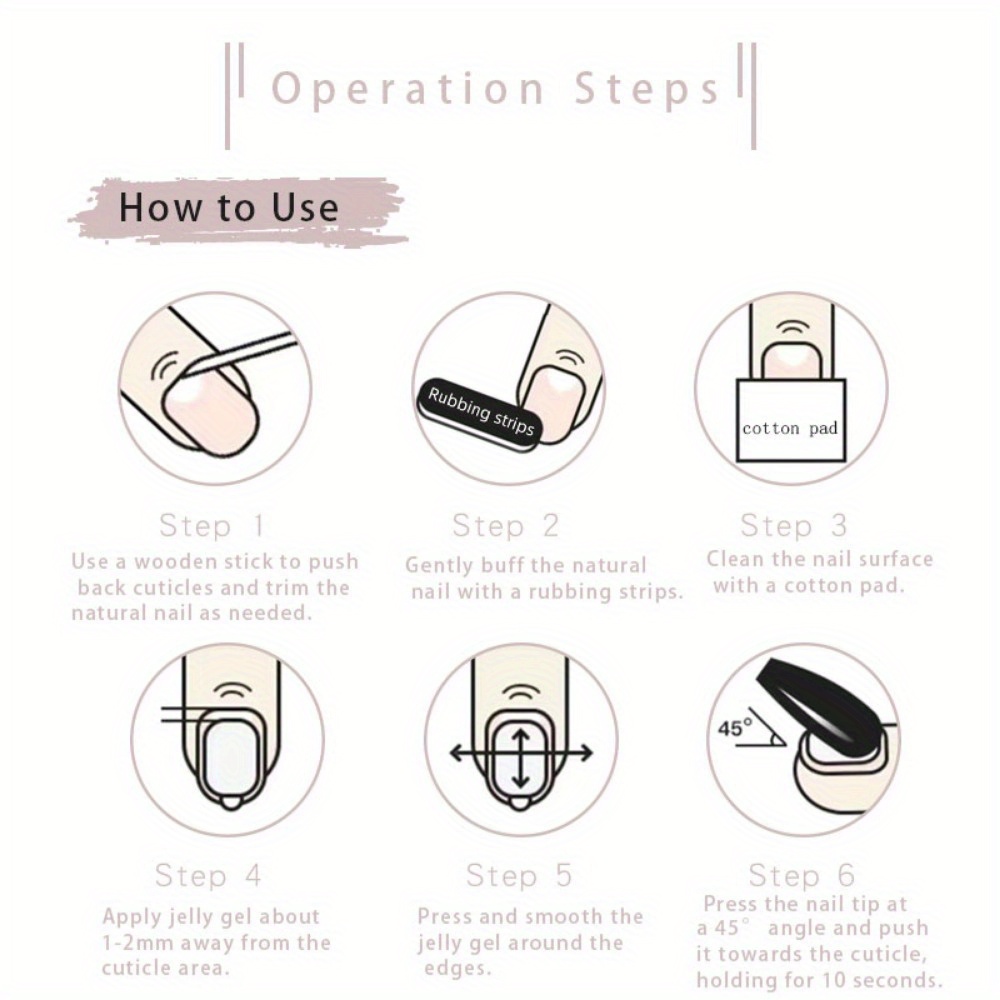 Operation Steps

How to Use

Rubbing strips

cotton pad

Step 1
Use a wooden stick to push back cuticles and trim the natural nail as needed.

Step 2
Gently buff the natural nail with a rubbing strips.

Step 3
Clean the nail surface with a cotton pad.

45°

Step 4
Apply jelly gel about 1-2mm away from the cuticle area.

Step 5
Press and smooth the jelly gel around the edges.

Step 6
Press the nail tip at a 45° angle and push it towards the cuticle, holding for 10 seconds.