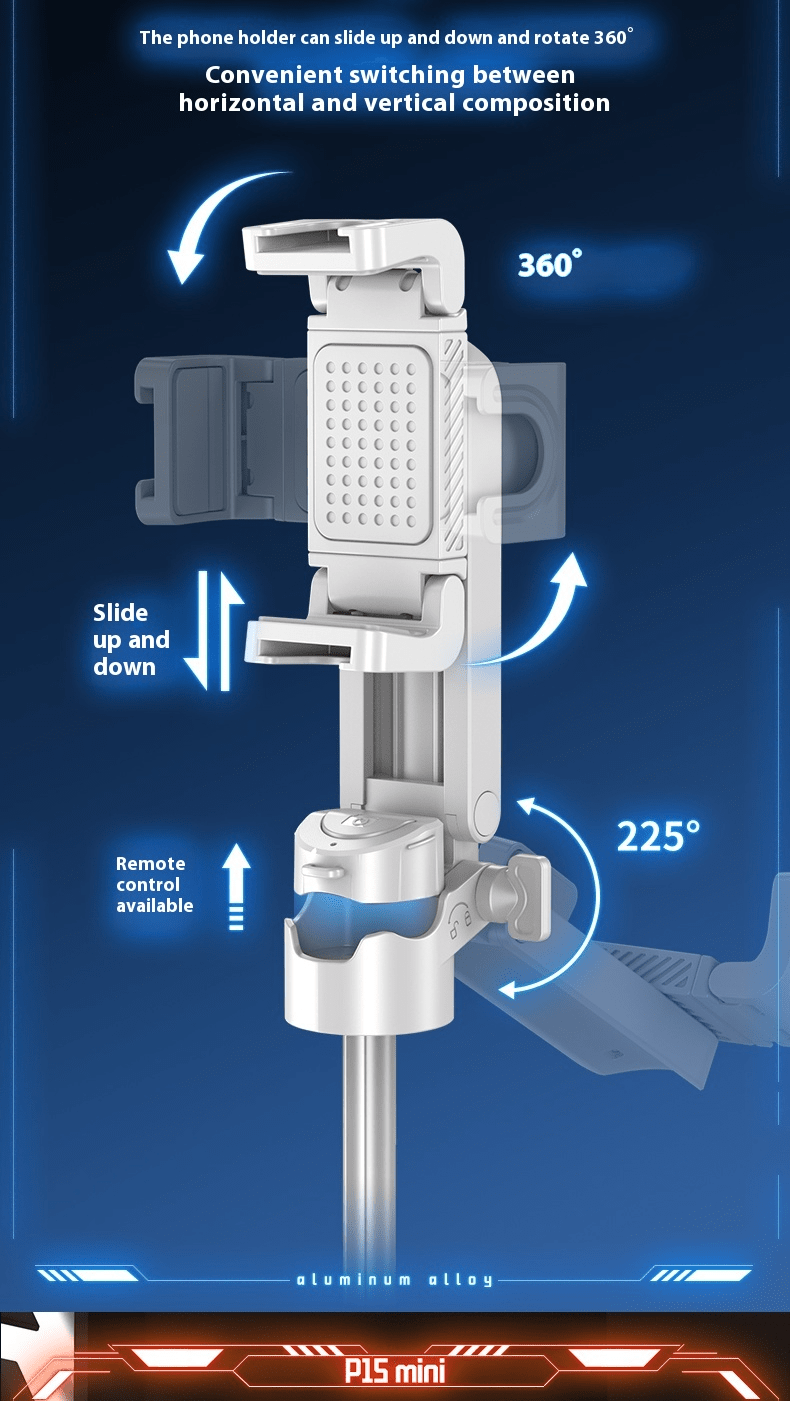 The phone holder can slide up and down and rotate 360°

Convenient switching between horizontal and vertical composition

360°

Slide up and down

225°

Remote control available

aluminum alloy

P15 mini