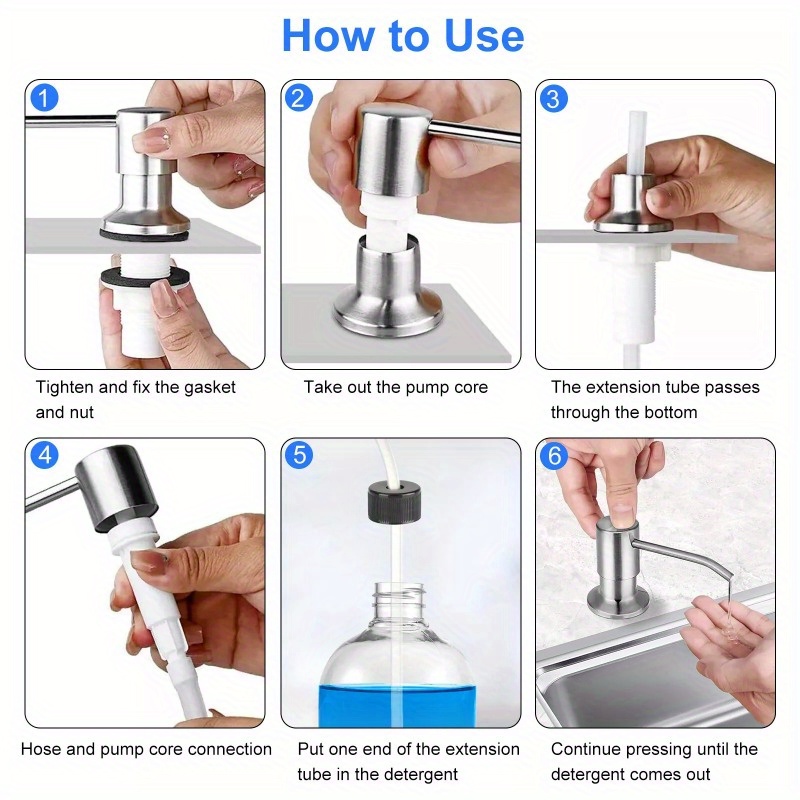 How to Use

1

Tighten and fix the gasket and nut

2

Take out the pump core

3

The extension tube passes through the bottom

4

Hose and pump core connection

5

Put one end of the extension tube in the detergent

6

Continue pressing until the detergent comes out