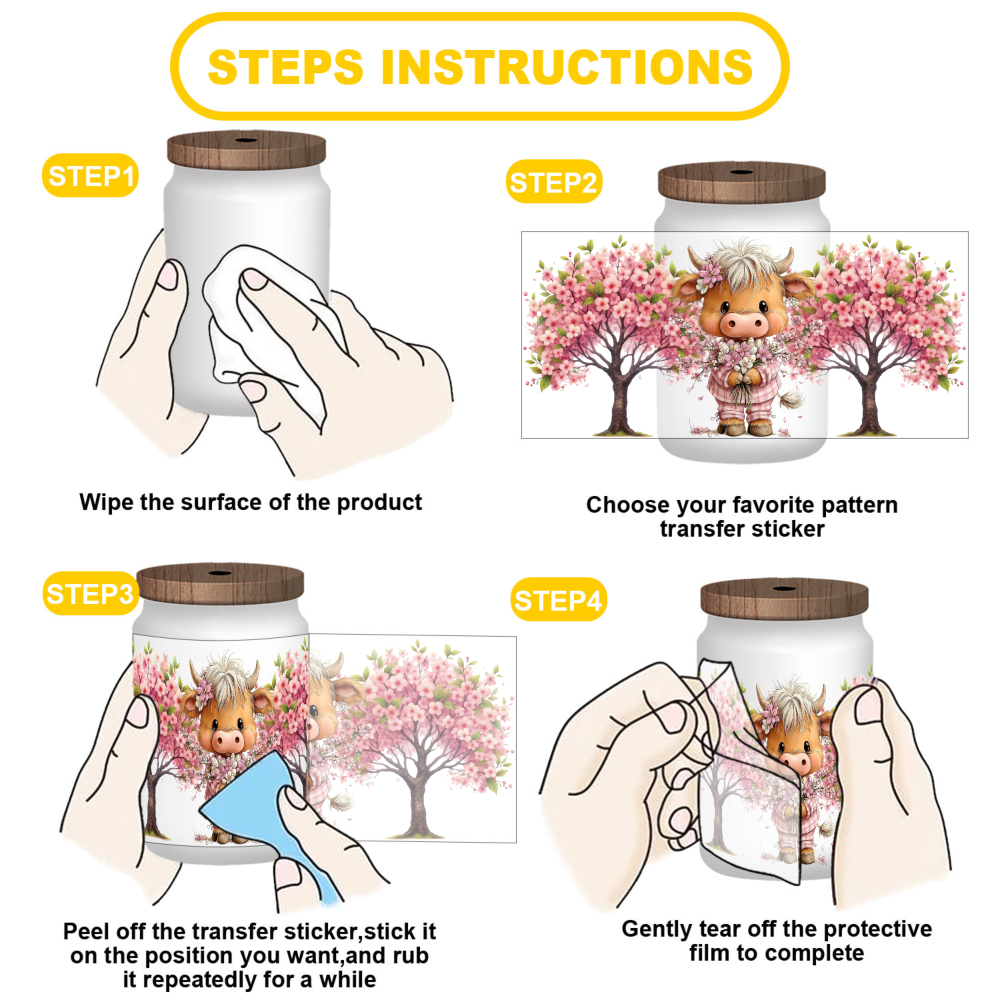 STEPS INSTRUCTIONS

STEP1

Wipe the surface of the product

STEP2

Choose your favorite pattern transfer sticker

STEP3

Peel off the transfer sticker,stick it on the position you want,and rub it repeatedly for a while

STEP4

Gently tear off the protective film to complete