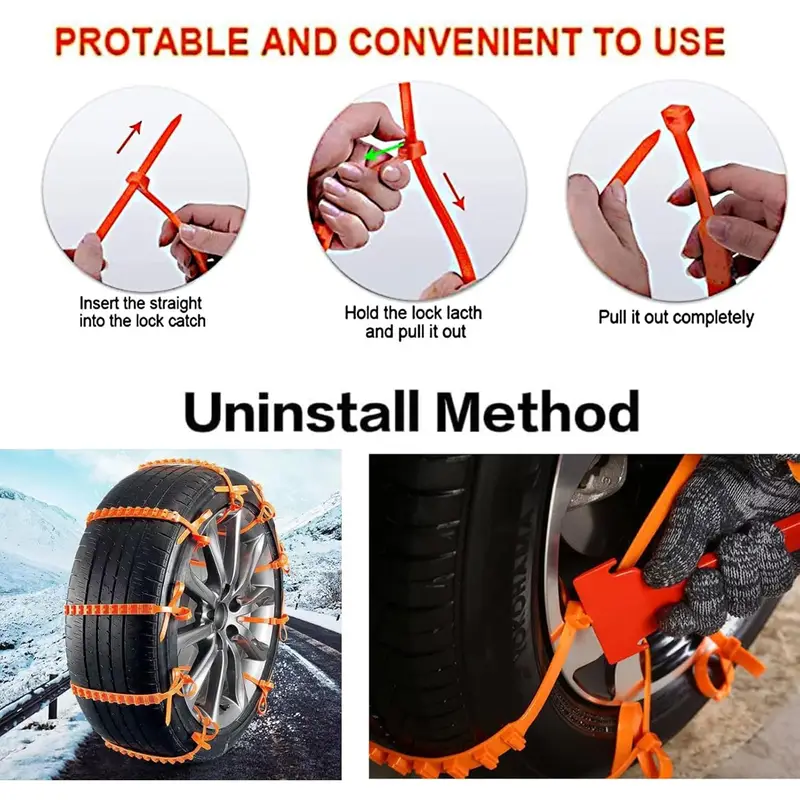 PROTABLE AND CONVENIENT TO USE

Insert the straight into the lock catch

Hold the lock lacth and pull it out

Pull it out completely

Uninstall Method