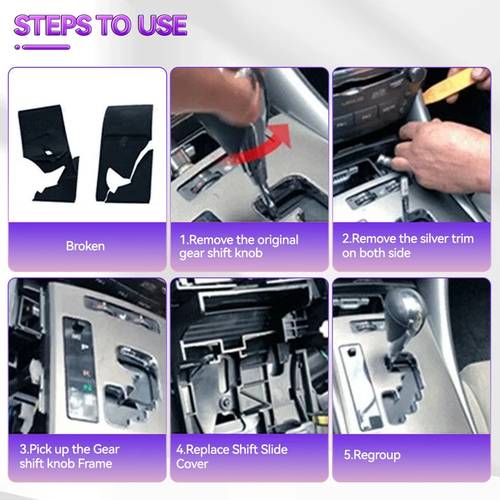 STEPS TO USE

Broken

1.Remove the original gear shift knob

2.Remove the silver trim on both side

3.Pick up the Gear shift knob Frame

4.Replace Shift Slide Cover

5.Regroup